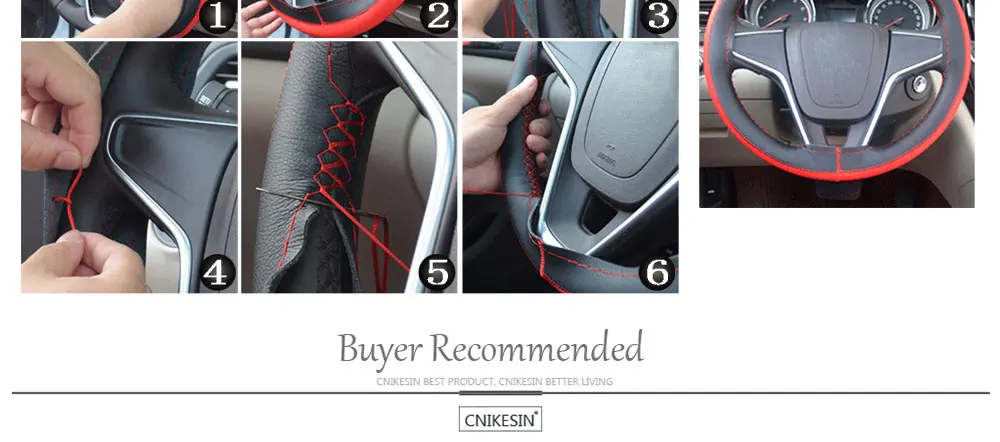 1
2
3
4
5
6

Buyer Recommended

CNIKESIN BEST PRODUCT, CNIKESIN BETTER LIVING

CNIKESIN®