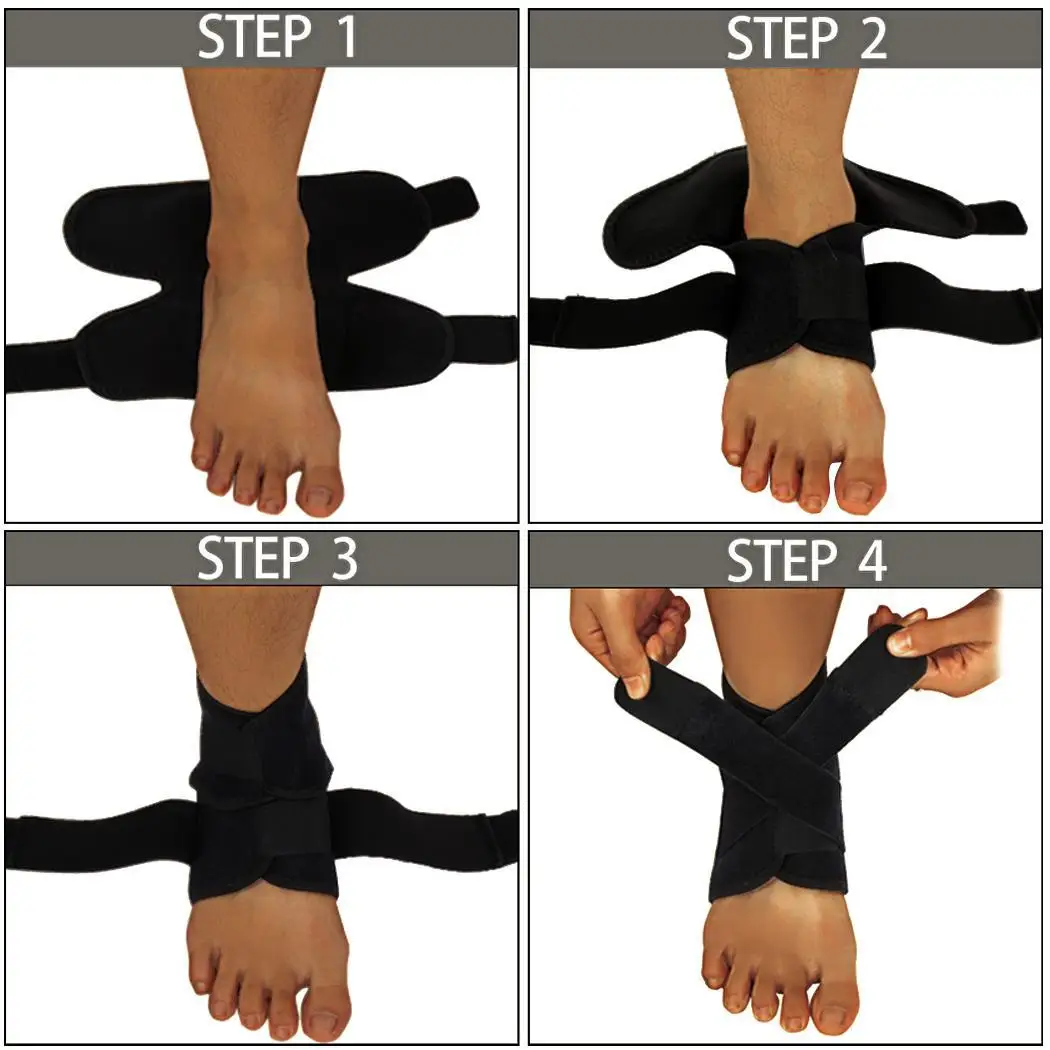 STEP 1

STEP 2

STEP 3

STEP 4