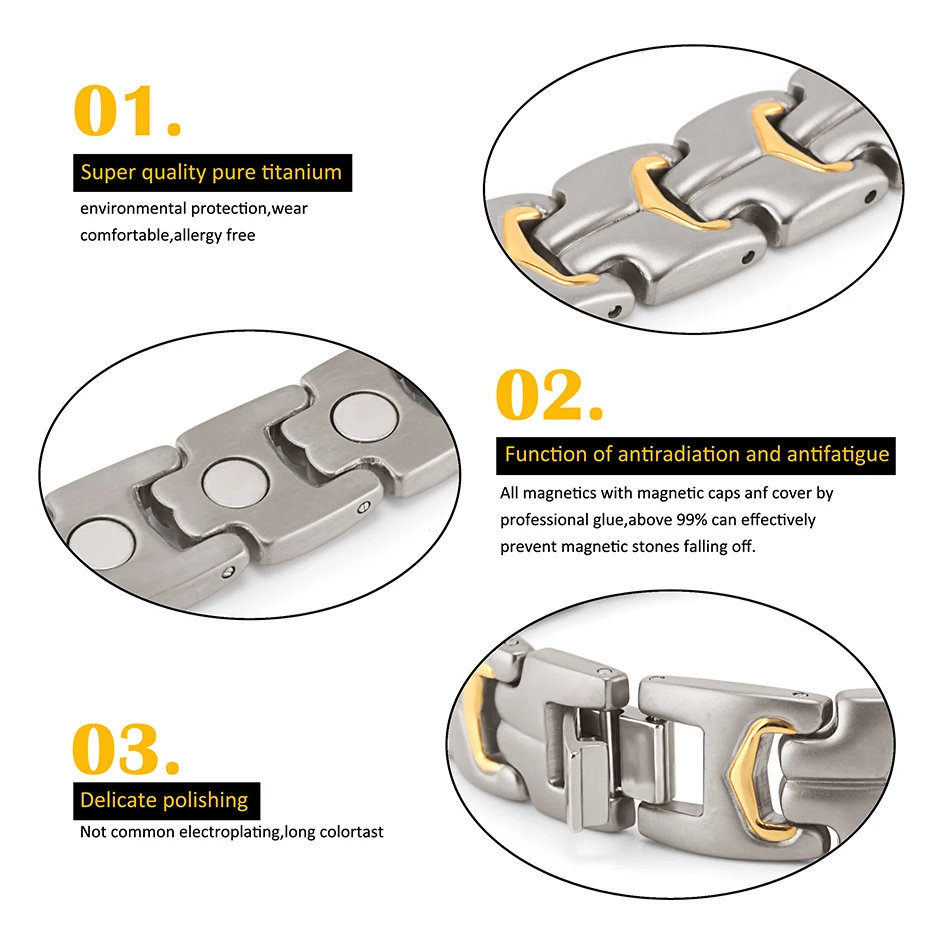 01.

Super quality pure titanium

environmental protection,wear comfortable,allergy free

02.

Function of antiradiation and antifatigue

All magnetics with magnetic caps anf cover by professional glue,above 99% can effectively prevent magnetic stones falling off.

03.

Delicate polishing

Not common electroplating,long colortast