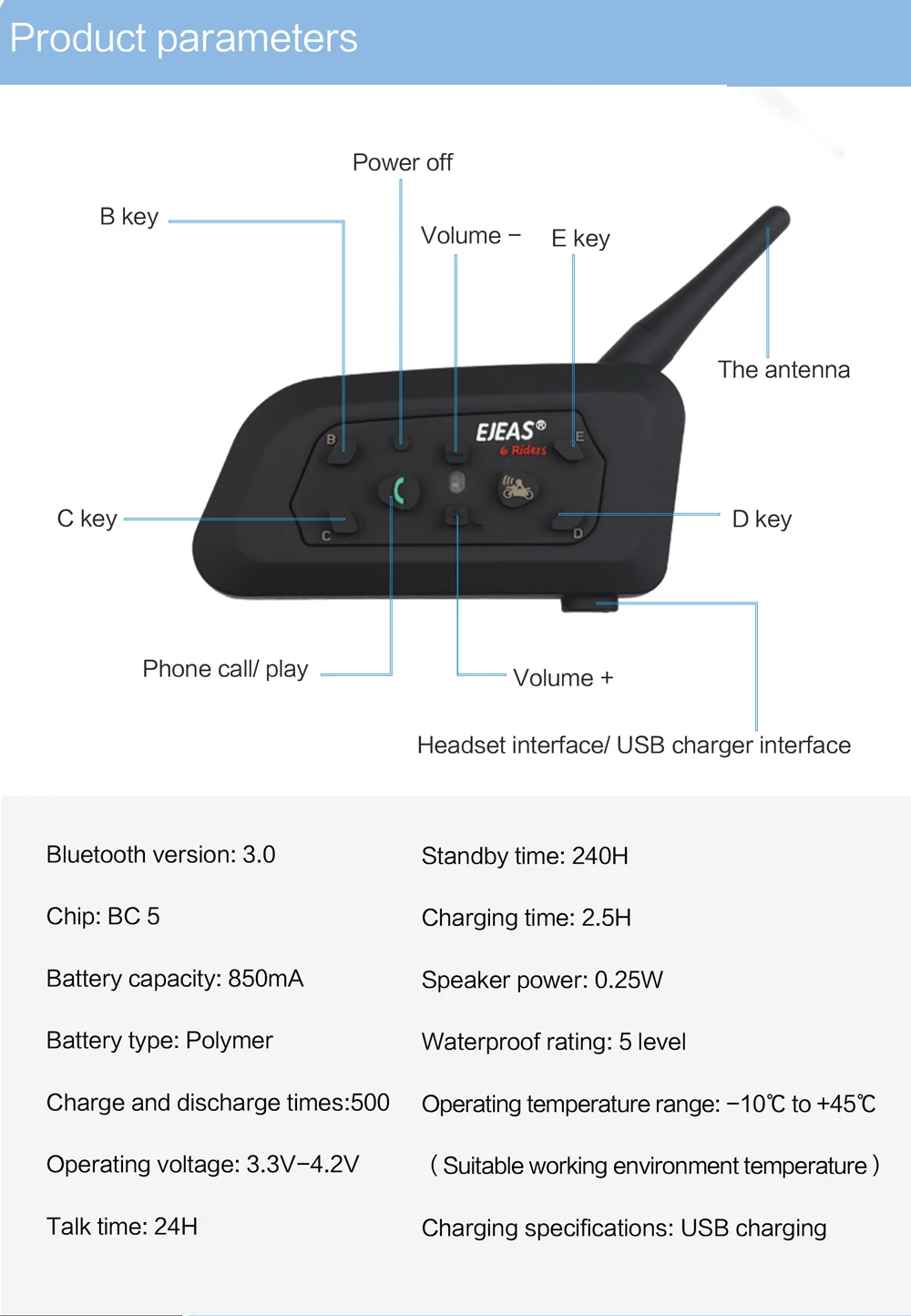 Product parameters

Power off

B key

Volume −

E key

The antenna

EJEAS®
6 Riders

B

E

C

D

C key

D key

Phone call/ play

Volume +

Headset interface/ USB charger interface

Bluetooth version: 3.0

Chip: BC 5

Battery capacity: 850mA

Battery type: Polymer

Charge and discharge times:500

Operating voltage: 3.3V−4.2V

Talk time: 24H

Standby time: 240H

Charging time: 2.5H

Speaker power: 0.25W

Waterproof rating: 5 level

Operating temperature range: −10℃ to +45℃

( Suitable working environment temperature )

Charging specifications: USB charging