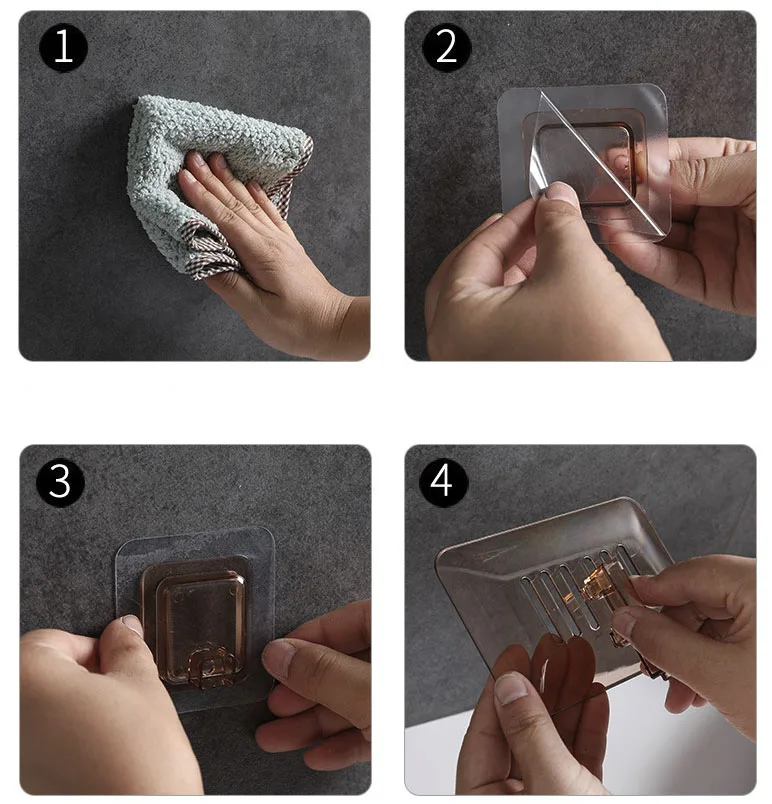 1

2

3

4