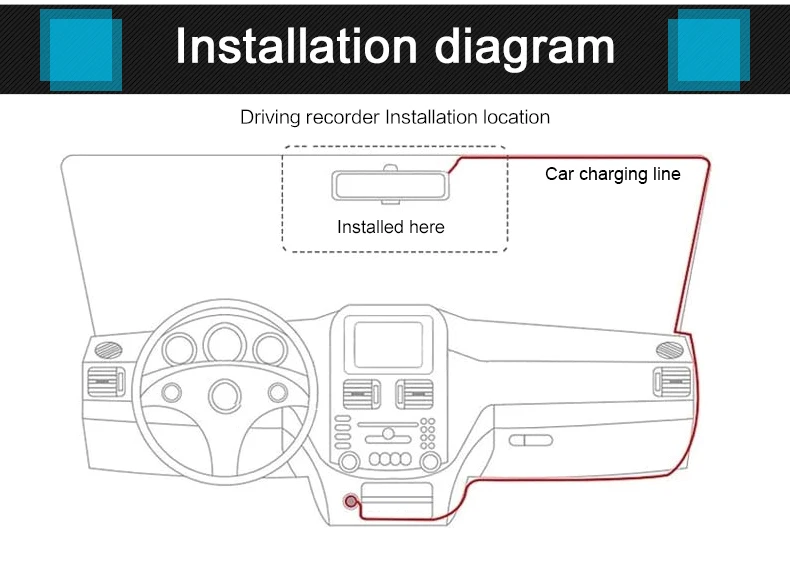 Installation diagram

Driving recorder Installation location

Car charging line

Installed here