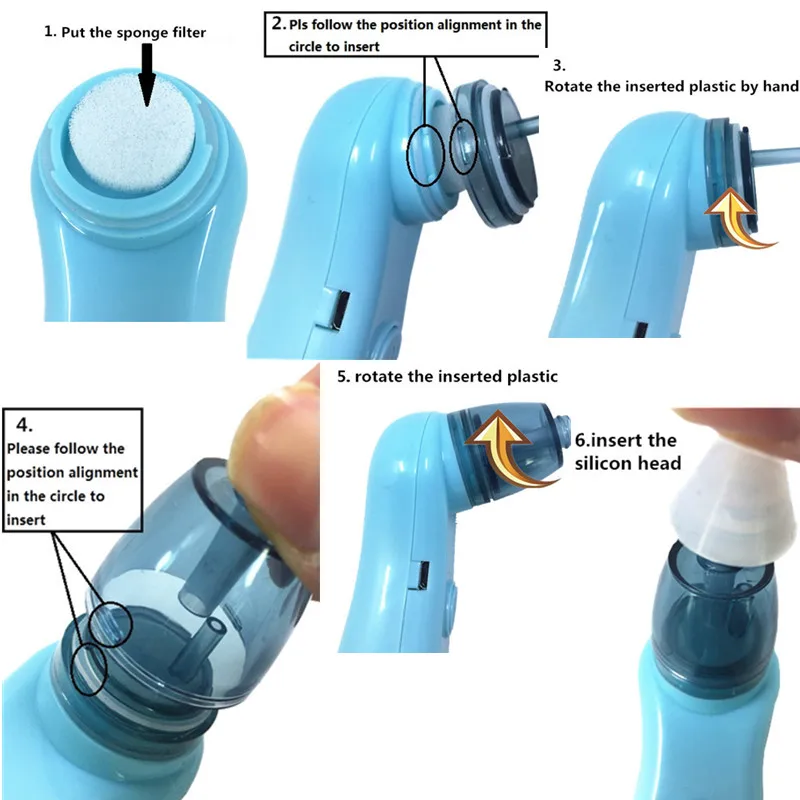 1. Put the sponge filter

2. Pls follow the position alignment in the circle to insert

3. Rotate the inserted plastic by hand

4. Please follow the position alignment in the circle to insert

5. rotate the inserted plastic

6.insert the silicon head