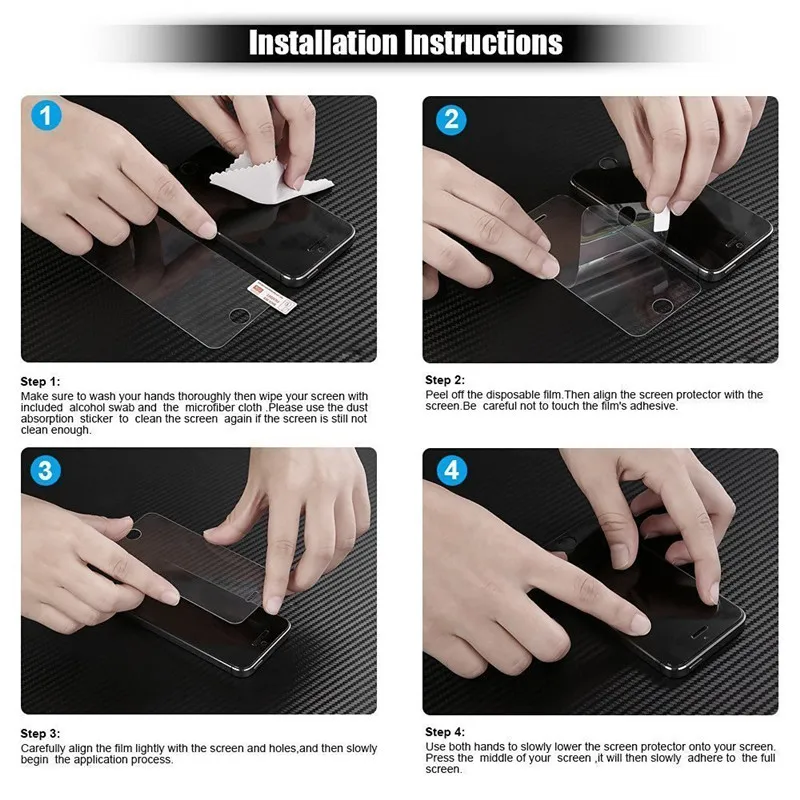 Installation Instructions

1

Step 1:
Make sure to wash your hands thoroughly then wipe your screen with included alcohol swab and the microfiber cloth .Please use the dust absorption sticker to clean the screen again if the screen is still not clean enough.

2

Step 2:
Peel off the disposable film.Then align the screen protector with the screen.Be careful not to touch the film's adhesive.

3

Step 3:
Carefully align the film lightly with the screen and holes,and then slowly begin the application process.

4

Step 4:
Use both hands to slowly lower the screen protector onto your screen. Press the middle of your screen ,it will then slowly adhere to the full screen.