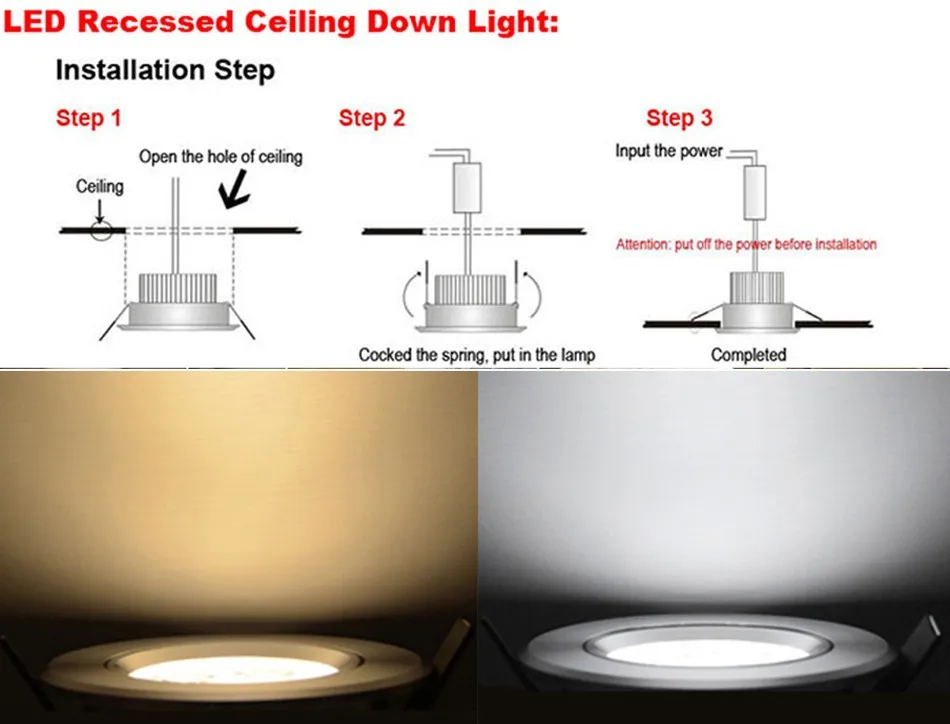 LED Recessed Ceiling Down Light:

Installation Step

Step 1

Open the hole of ceiling

Ceiling

Step 2

Cocked the spring, put in the lamp

Step 3

Input the power

Attention: put off the power before installation

Completed