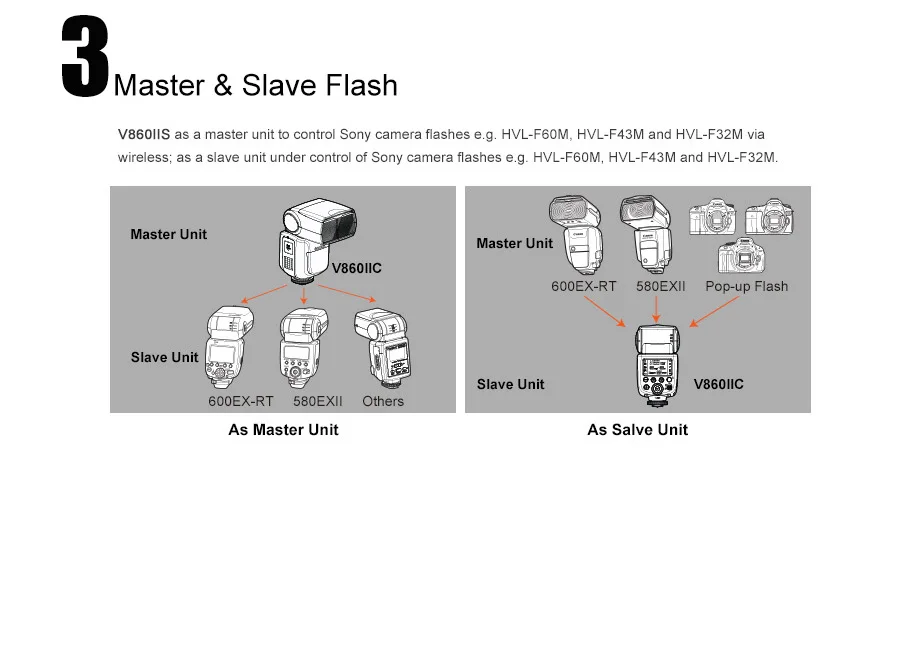 3 Master & Slave Flash

V860IIS as a master unit to control Sony camera flashes e.g. HVL-F60M, HVL-F43M and HVL-F32M via wireless; as a slave unit under control of Sony camera flashes e.g. HVL-F60M, HVL-F43M and HVL-F32M.

Master Unit
V860IIC
Slave Unit
600EX-RT
580EXII
Others
As Master Unit

Master Unit
600EX-RT
580EXII
Pop-up Flash
Slave Unit
V860IIC
As Salve Unit