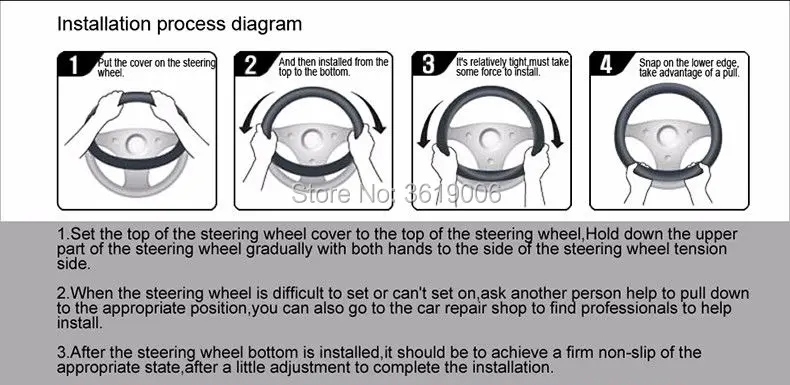 Installation process diagram

1 Put the cover on the steering wheel.

2 And then installed from the top to the bottom.

3 It's relatively tight,must take some force to install.

4 Snap on the lower edge, take advantage of a pull.

Store No: 3619006

1.Set the top of the steering wheel cover to the top of the steering wheel,Hold down the upper part of the steering wheel gradually with both hands to the side of the steering wheel tension side.

2.When the steering wheel is difficult to set or can't set on,ask another person help to pull down to the appropriate position,you can also go to the car repair shop to find professionals to help install.

3.After the steering wheel bottom is installed,it should be to achieve a firm non-slip of the appropriate state,after a little adjustment to complete the installation.