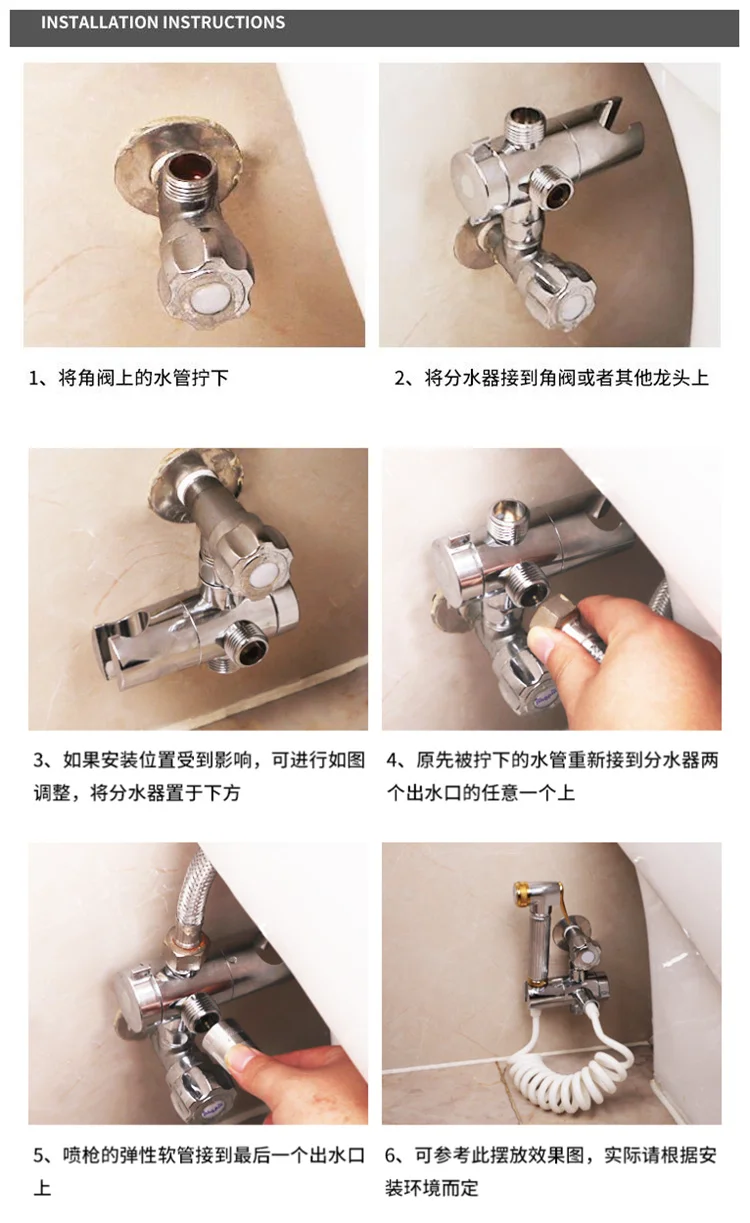 INSTALLATION INSTRUCTIONS

1、将角阀上的水管拧下

2、将分水器接到角阀或者其他龙头上

3、如果安装位置受到影响，可进行如图调整，将分水器置于下方

4、原先被拧下的水管重新接到分水器两个出水口的任意一个上

5、喷枪的弹性软管接到最后一个出水口上

6、可参考此摆放效果图，实际请根据安装环境而定