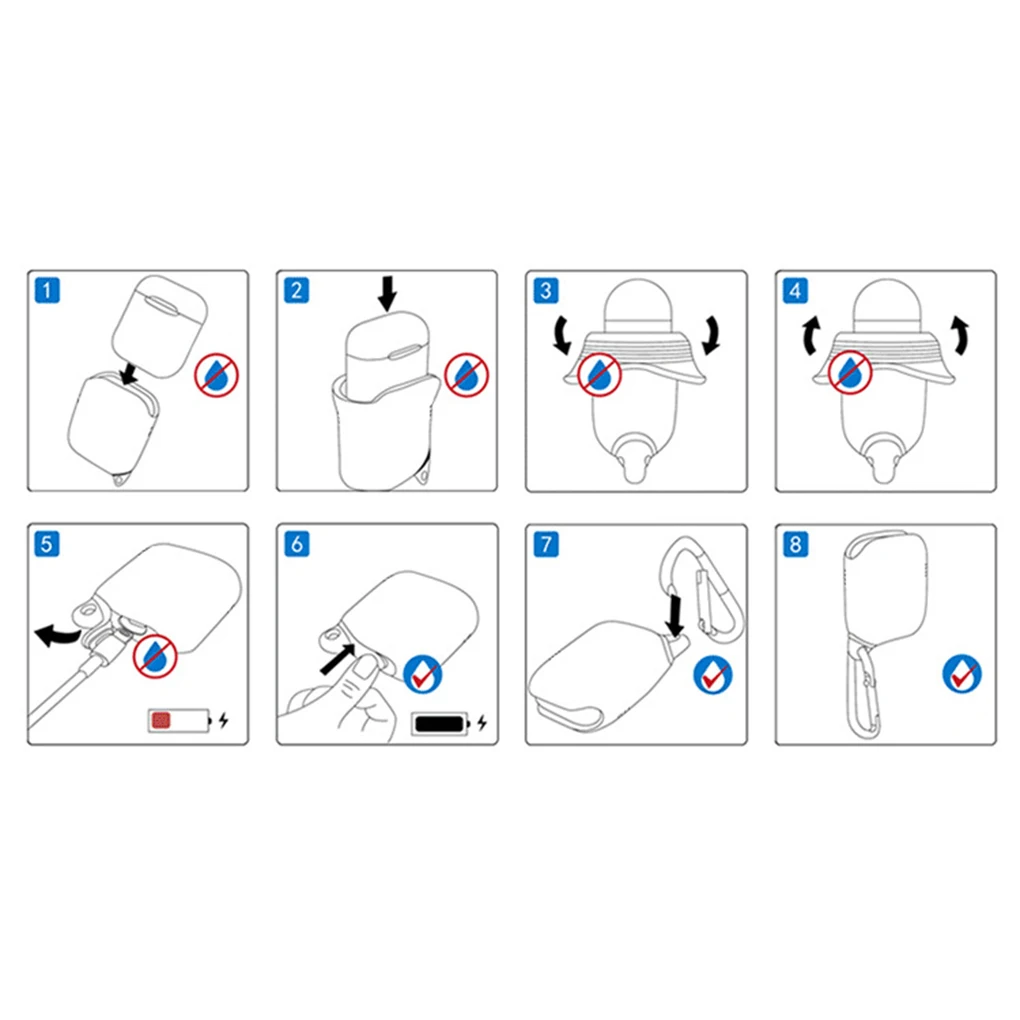 1

2

3

4

5

6

7

8