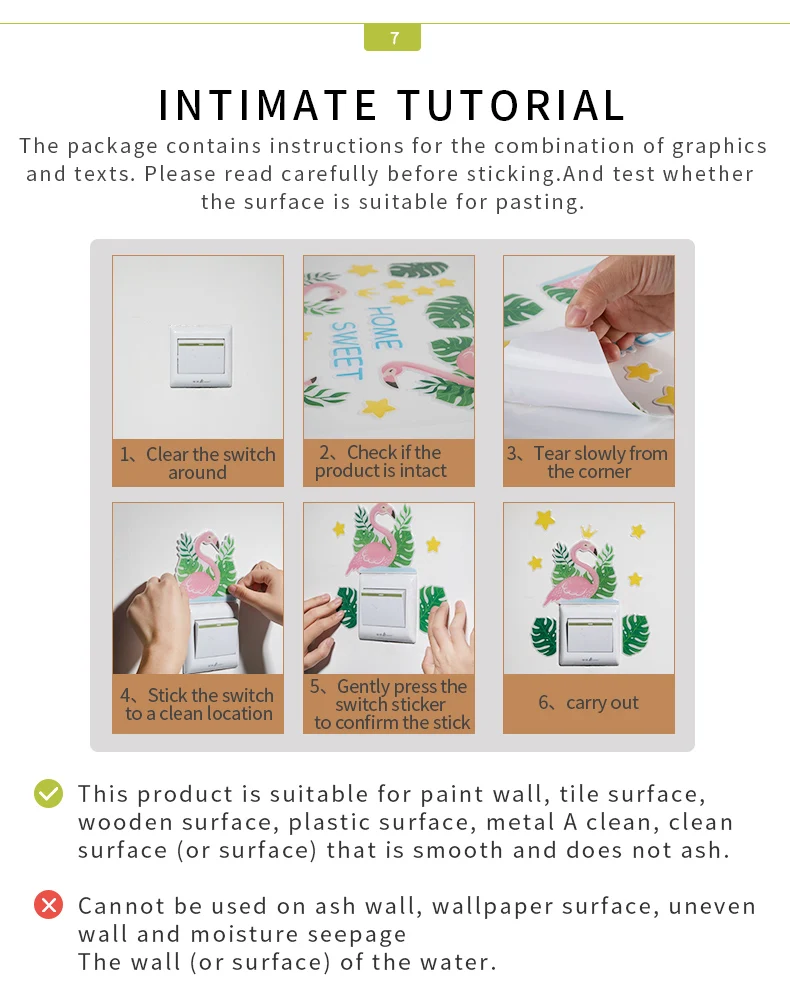 7

INTIMATE TUTORIAL

The package contains instructions for the combination of graphics and texts. Please read carefully before sticking.And test whether the surface is suitable for pasting.

HOME SWEET

1、Clear the switch around

2、Check if the product is intact

3、Tear slowly from the corner

4、Stick the switch to a clean location

5、Gently press the switch sticker to confirm the stick

6、carry out

This product is suitable for paint wall, tile surface, wooden surface, plastic surface, metal A clean, clean surface (or surface) that is smooth and does not ash.

Cannot be used on ash wall, wallpaper surface, uneven wall and moisture seepage
The wall (or surface) of the water.