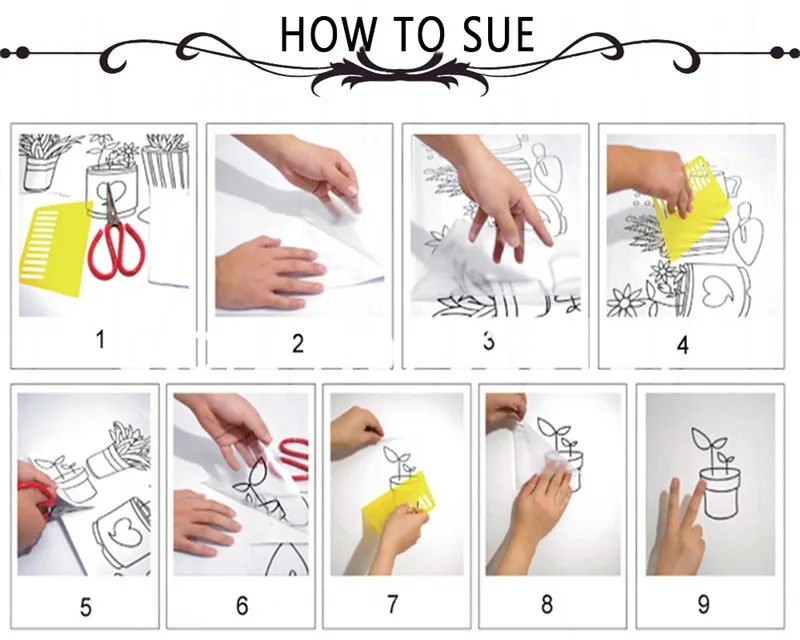 HOW TO SUE

1

2

3

4

5

6

7

8

9