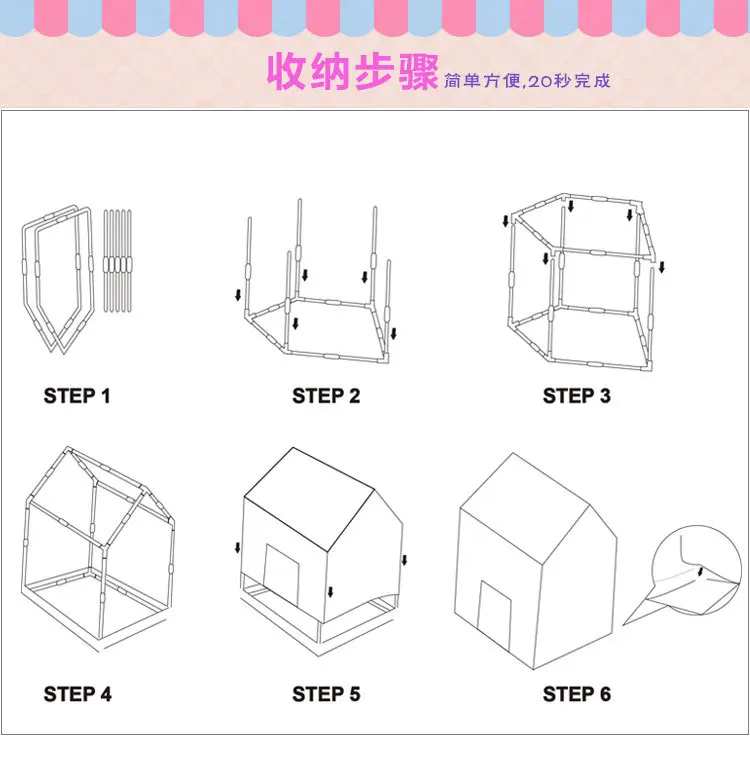 收纳步骤 简单方便,20秒完成

STEP 1

STEP 2

STEP 3

STEP 4

STEP 5

STEP 6