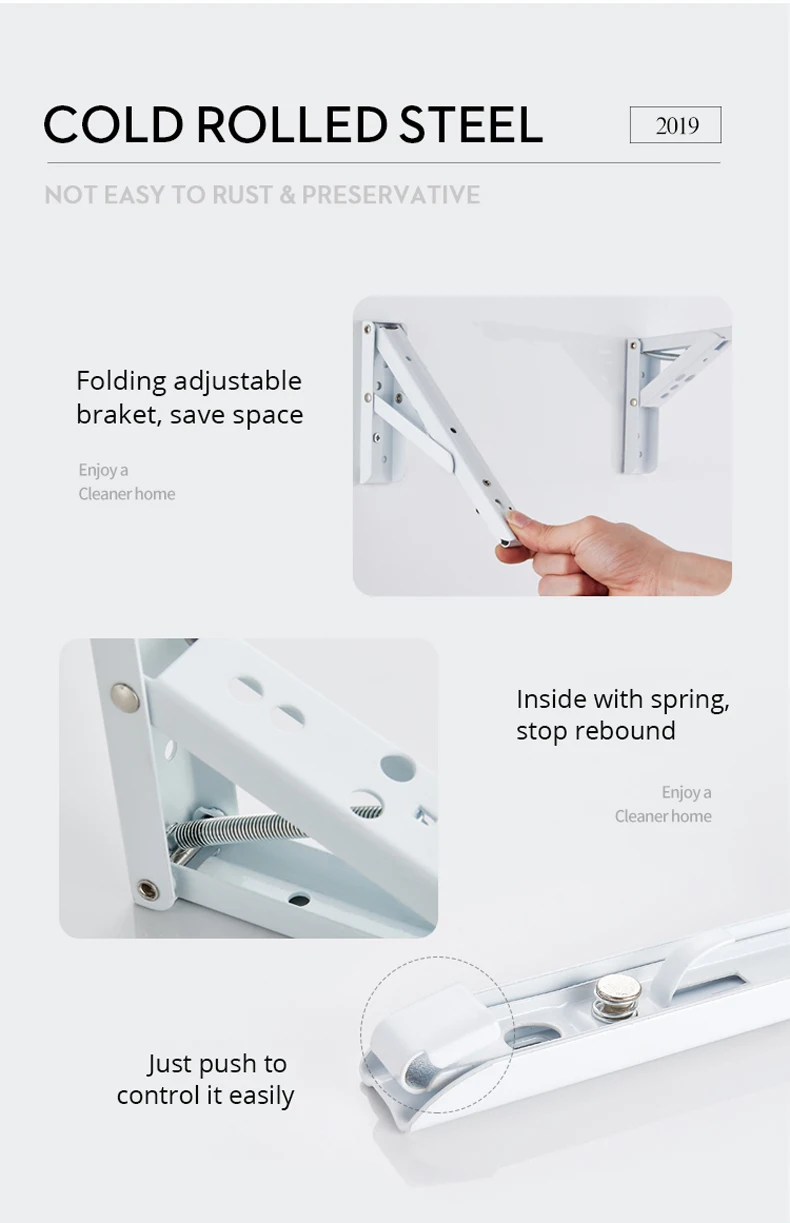 COLD ROLLED STEEL

2019

NOT EASY TO RUST & PRESERVATIVE

Folding adjustable braket, save space

Enjoy a
Cleaner home

Inside with spring, stop rebound

Enjoy a
Cleaner home

Just push to control it easily