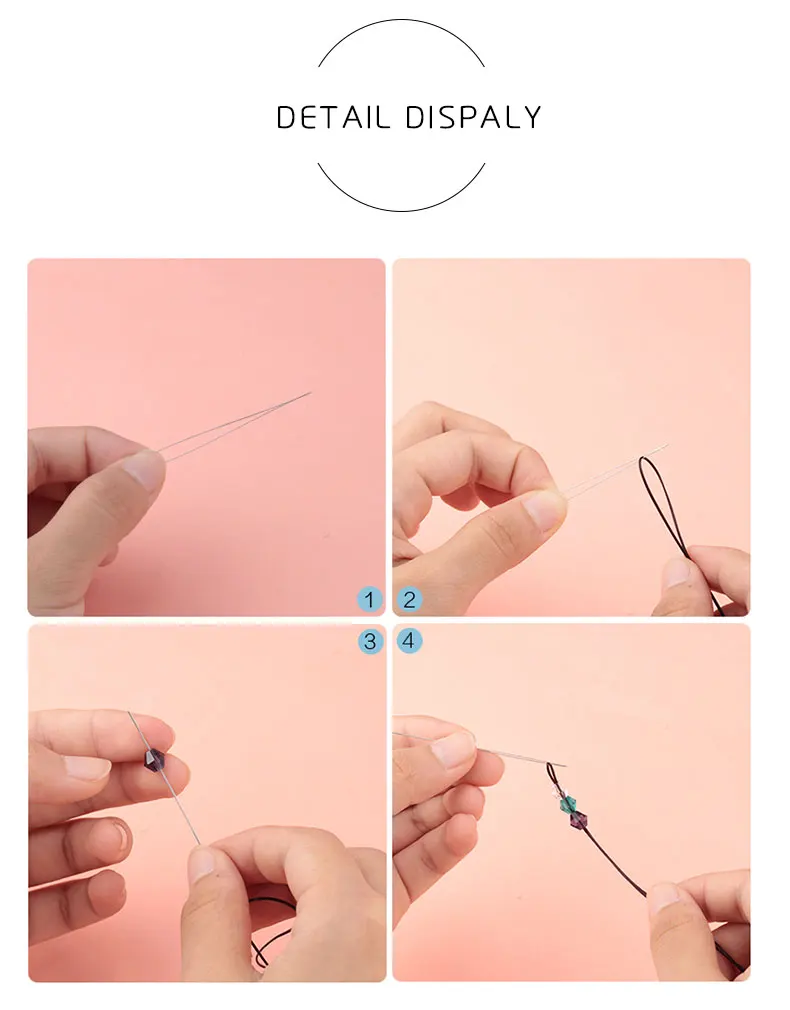 DETAIL DISPALY

1
2
3
4