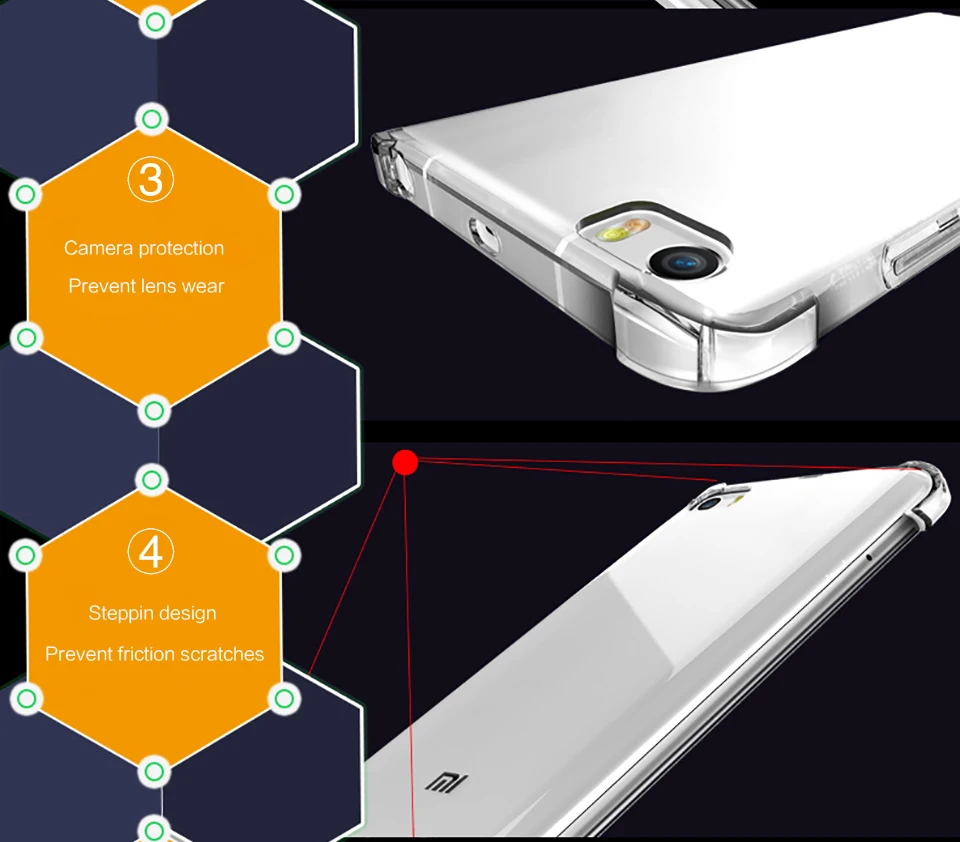 3

Camera protection

Prevent lens wear

4

Steppin design

Prevent friction scratches

MI