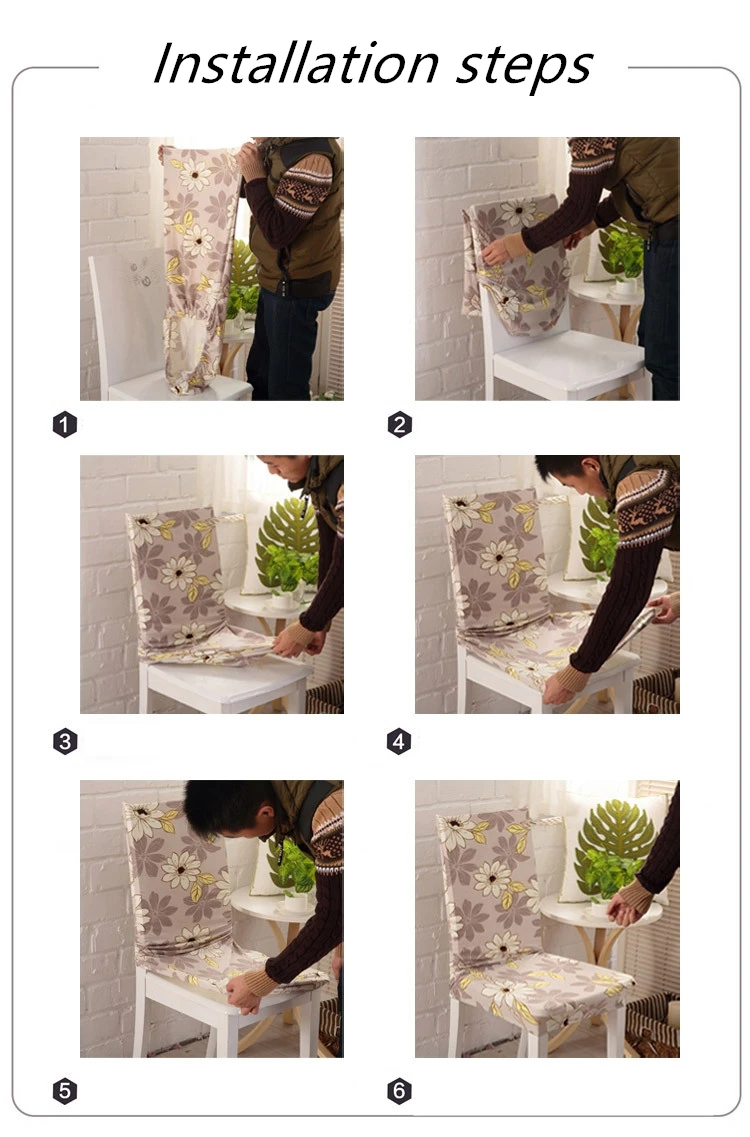 Installation steps

1

2

3

4

5

6