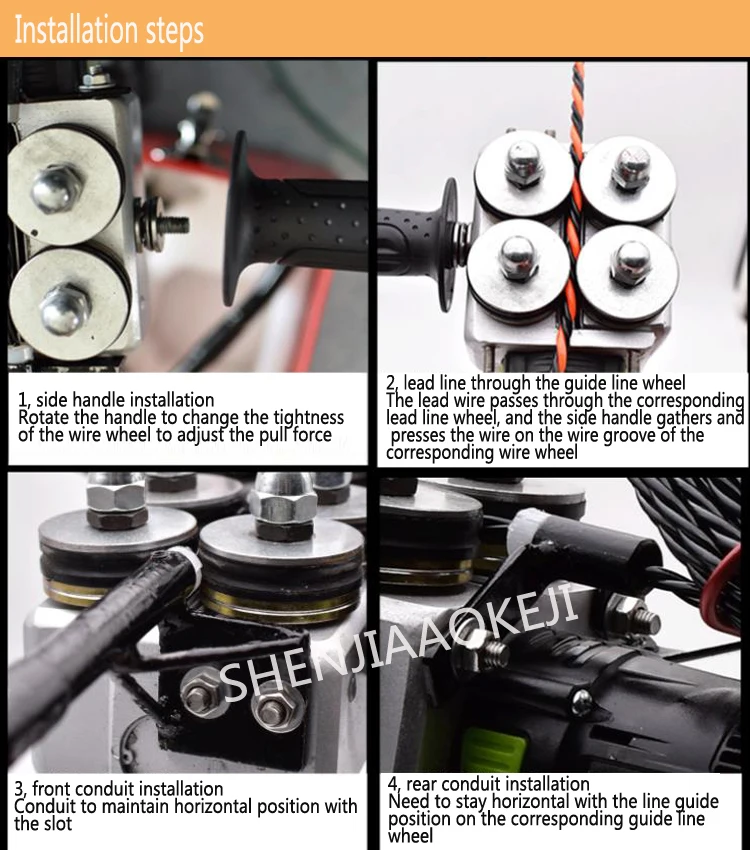 Installation steps

1, side handle installation
Rotate the handle to change the tightness of the wire wheel to adjust the pull force

2, lead line through the guide line wheel
The lead wire passes through the corresponding lead line wheel, and the side handle gathers and presses the wire on the wire groove of the corresponding wire wheel

SHENJIAAOKEJI

3, front conduit installation
Conduit to maintain horizontal position with the slot

4, rear conduit installation
Need to stay horizontal with the line guide position on the corresponding guide line wheel