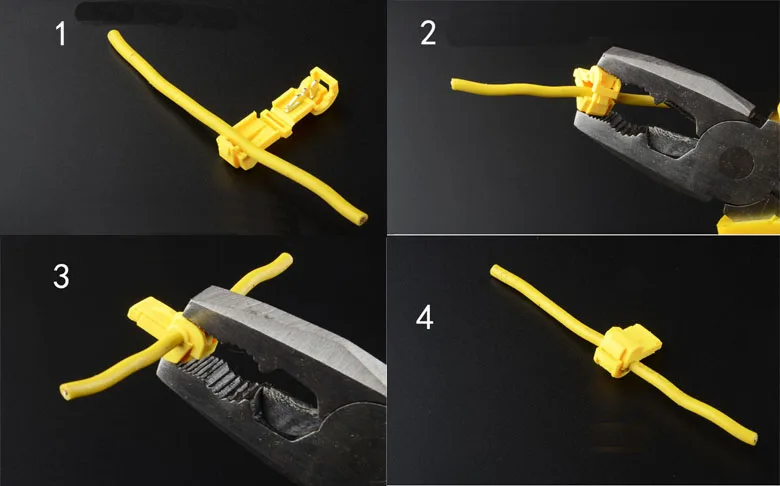 1

2

3

4