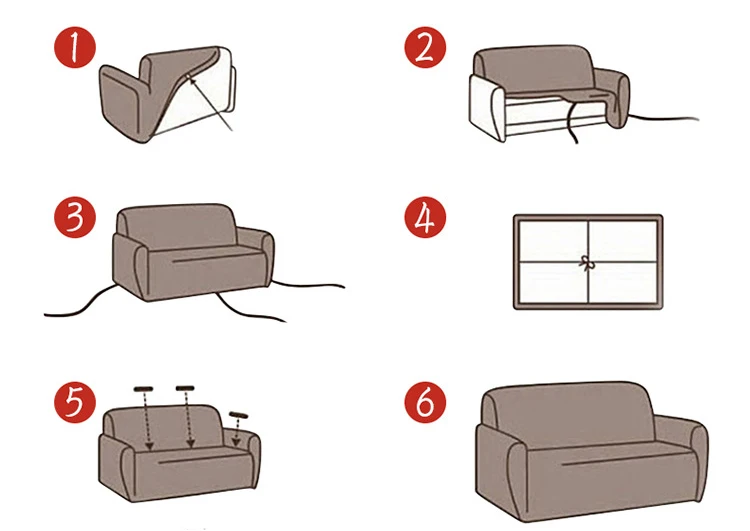 1
2
3
4
5
6