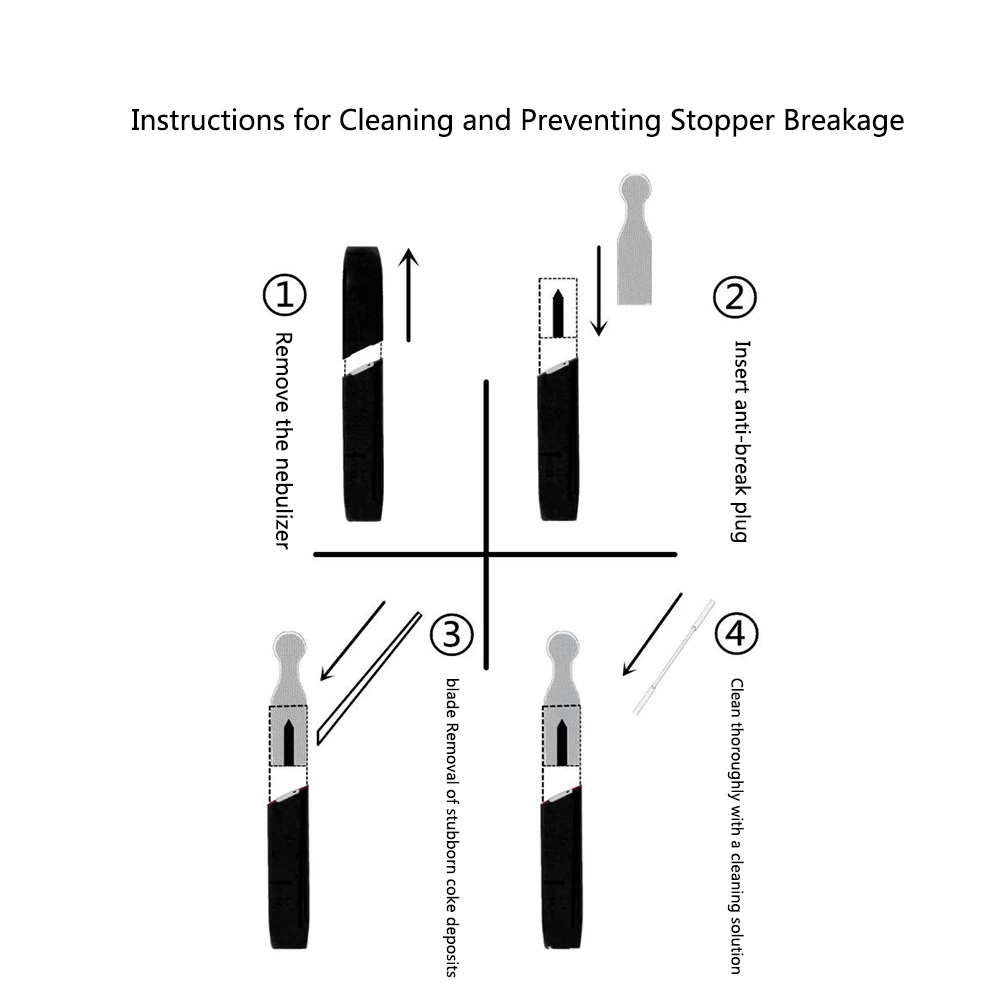 Instructions for Cleaning and Preventing Stopper Breakage

① Remove the nebulizer

② Insert anti-break plug

③ blade Removal of stubborn coke deposits

④ Clean thoroughly with a cleaning solution