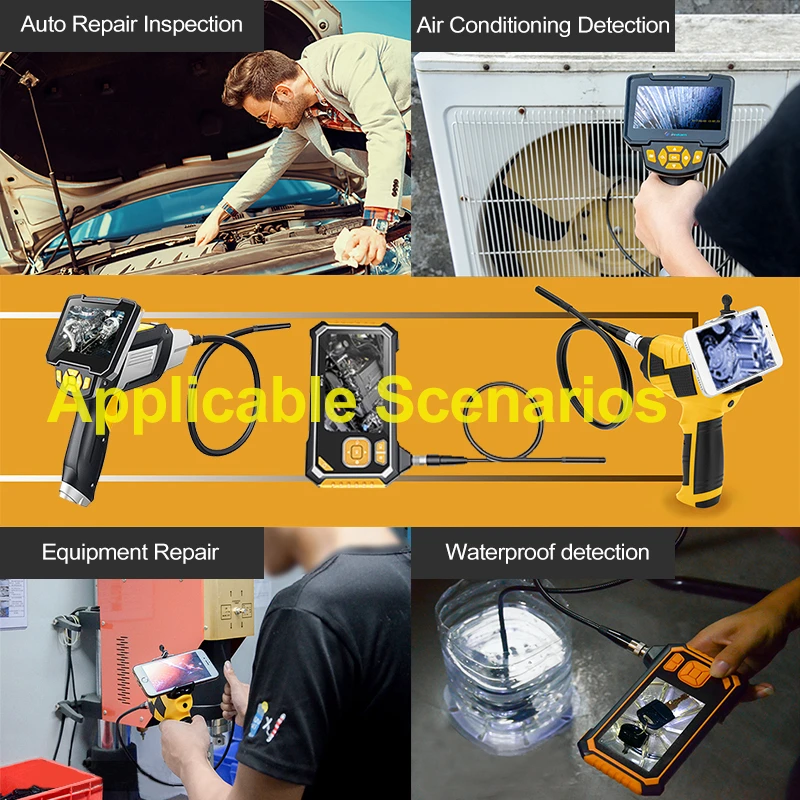 Auto Repair Inspection

Air Conditioning Detection

Applicable Scenarios

Equipment Repair

Waterproof detection