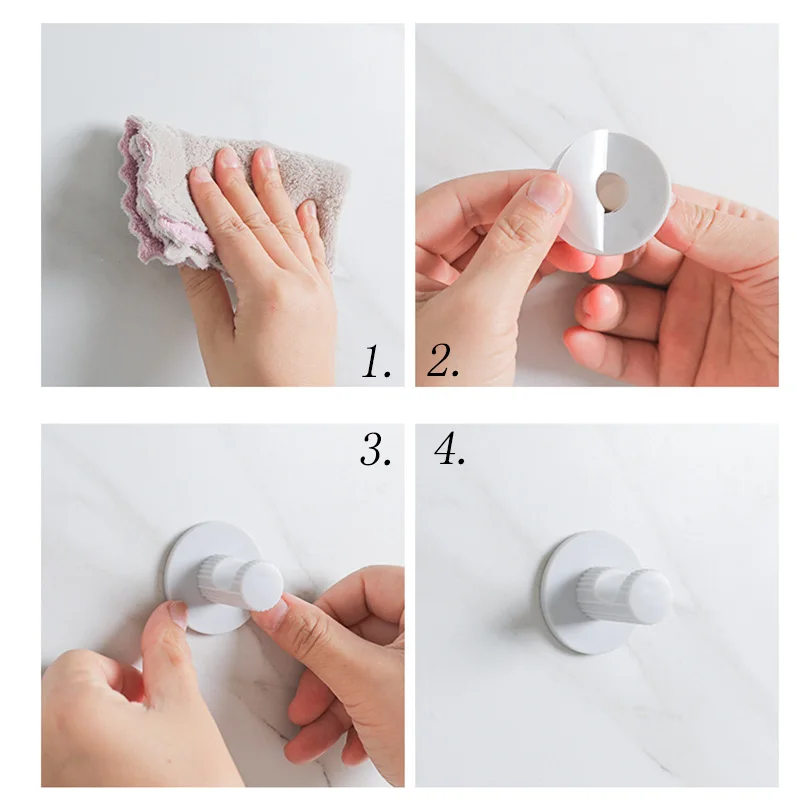 1.

2.

3.

4.