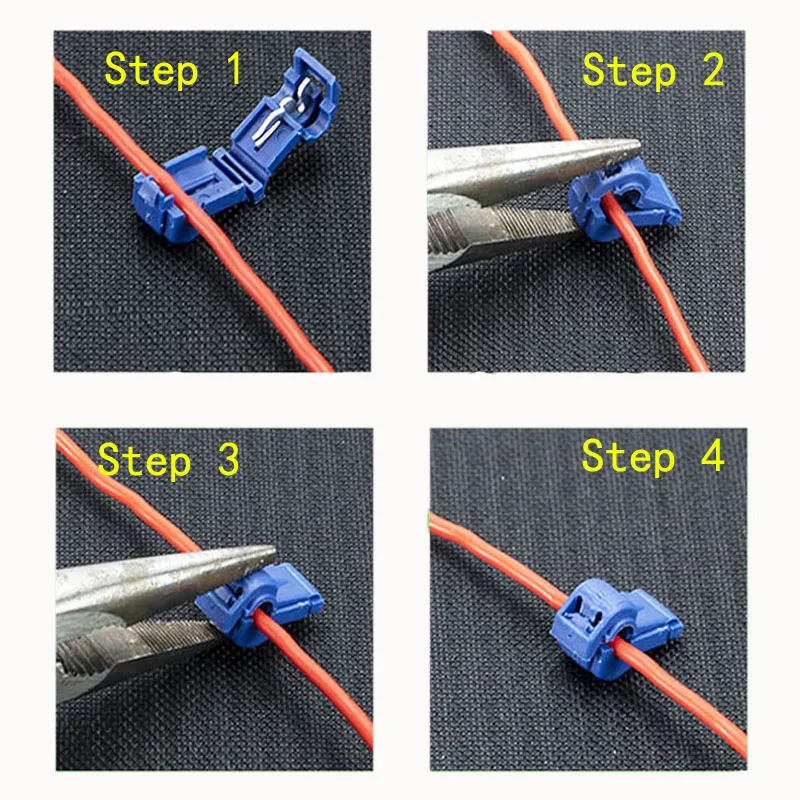 Step 1

Step 2

Step 3

Step 4