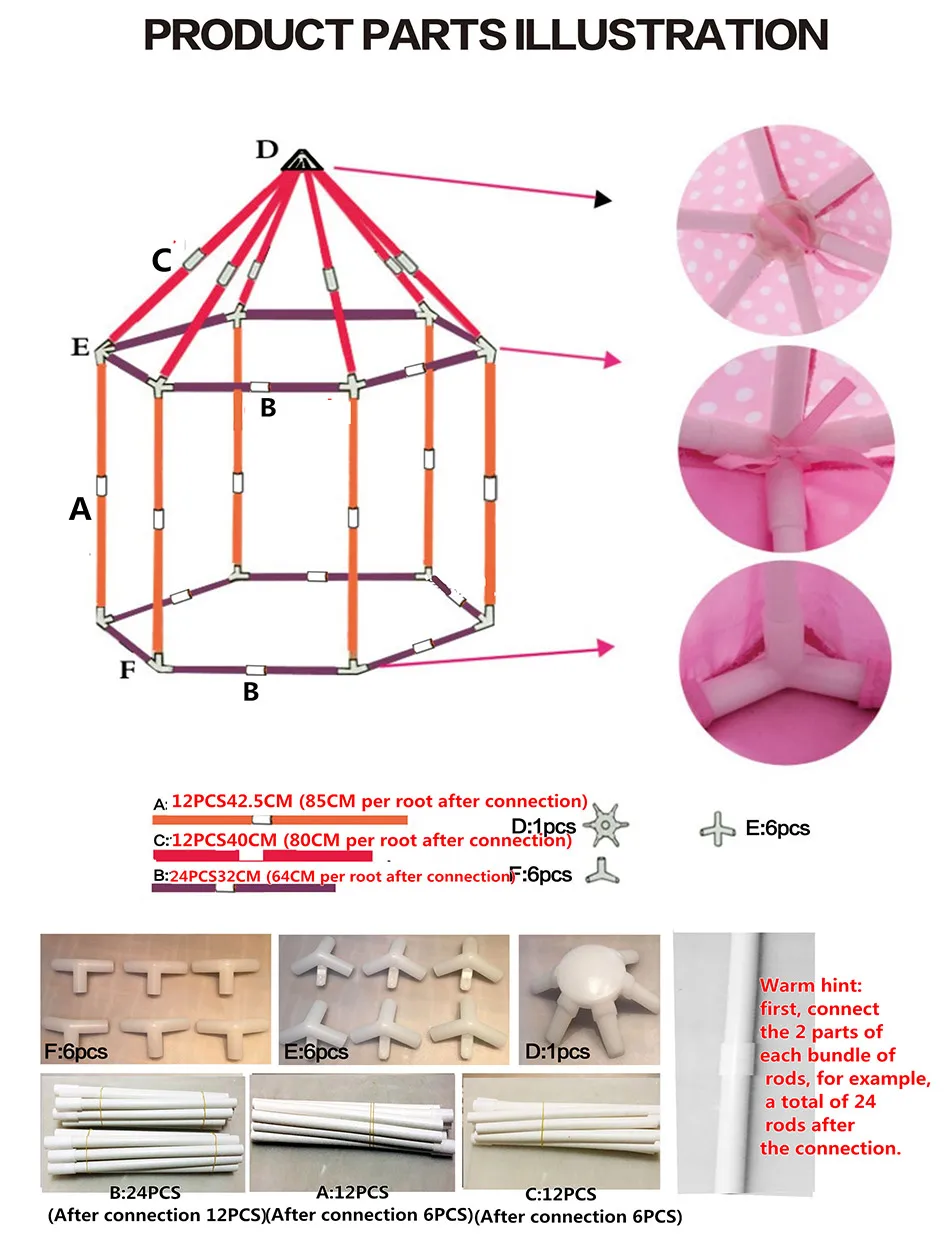 PRODUCT PARTS ILLUSTRATION

D

C

E

B

A

F

B

A: 12PCS42.5CM (85CM per root after connection)

C: 12PCS40CM (80CM per root after connection)

B: 24PCS32CM (64CM per root after connection)

D:1pcs

F:6pcs

E:6pcs

F:6pcs

E:6pcs

D:1pcs

Warm hint: first, connect the 2 parts of each bundle of rods, for example, a total of 24 rods after the connection.

B:24PCS
(After connection 12PCS)

A:12PCS
(After connection 6PCS)

C:12PCS
(After connection 6PCS)