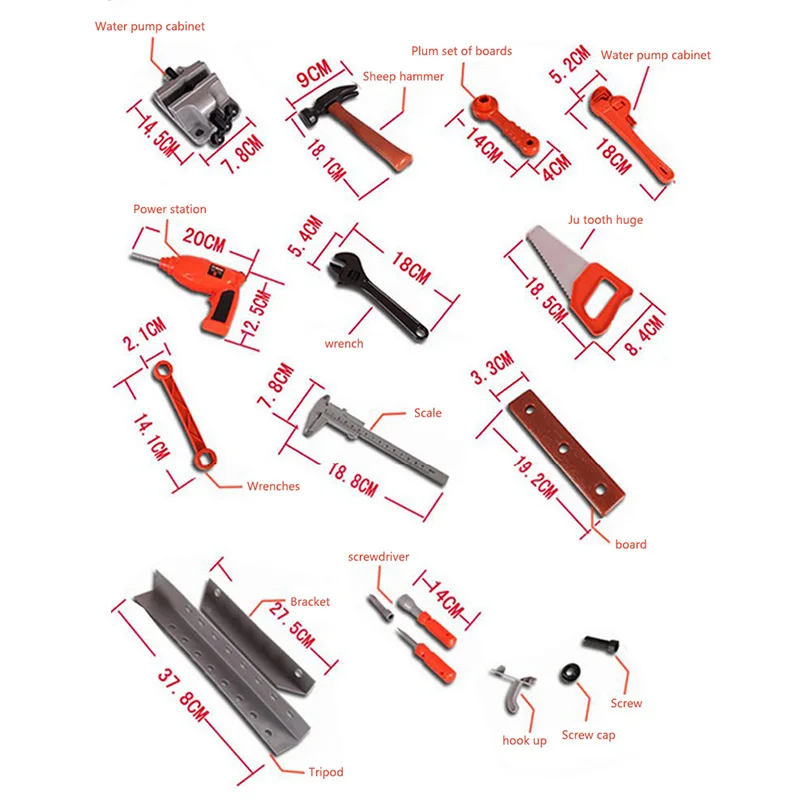 Water pump cabinet

14.5CM

7.8CM

9CM

Sheep hammer

18.1CM

Plum set of boards

14CM

4CM

5.2CM

Water pump cabinet

18CM

Power station

20CM

12.5CM

5.4CM

18CM

wrench

Ju tooth huge

18.5CM

8.4CM

2.1CM

14.1CM

Wrenches

7.8CM

Scale

18.8CM

3.3CM

19.2CM

board

Bracket

27.5CM

37.8CM

Tripod

screwdriver

14CM

hook up

Screw cap

Screw