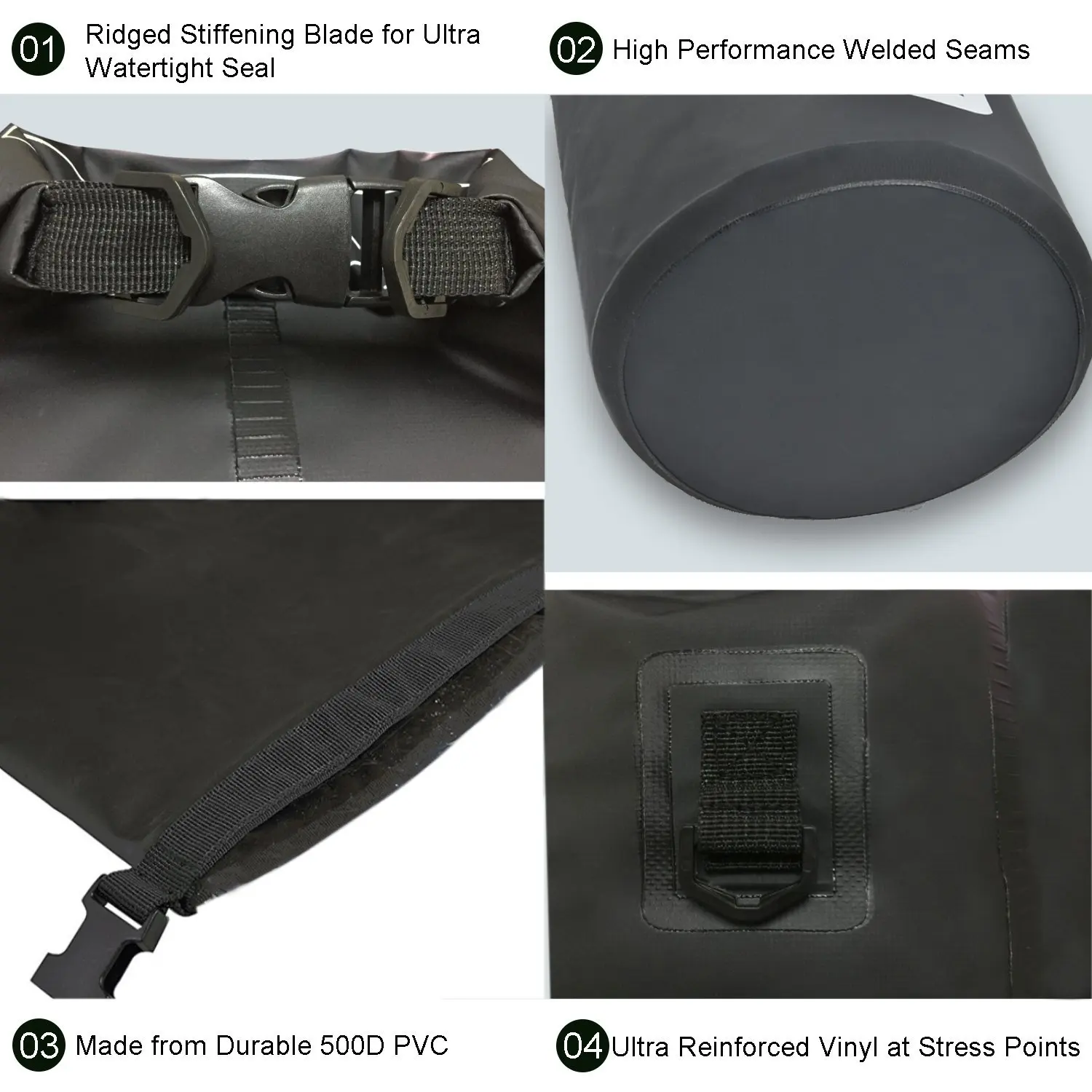 01 Ridged Stiffening Blade for Ultra Watertight Seal

02 High Performance Welded Seams

03 Made from Durable 500D PVC

04 Ultra Reinforced Vinyl at Stress Points