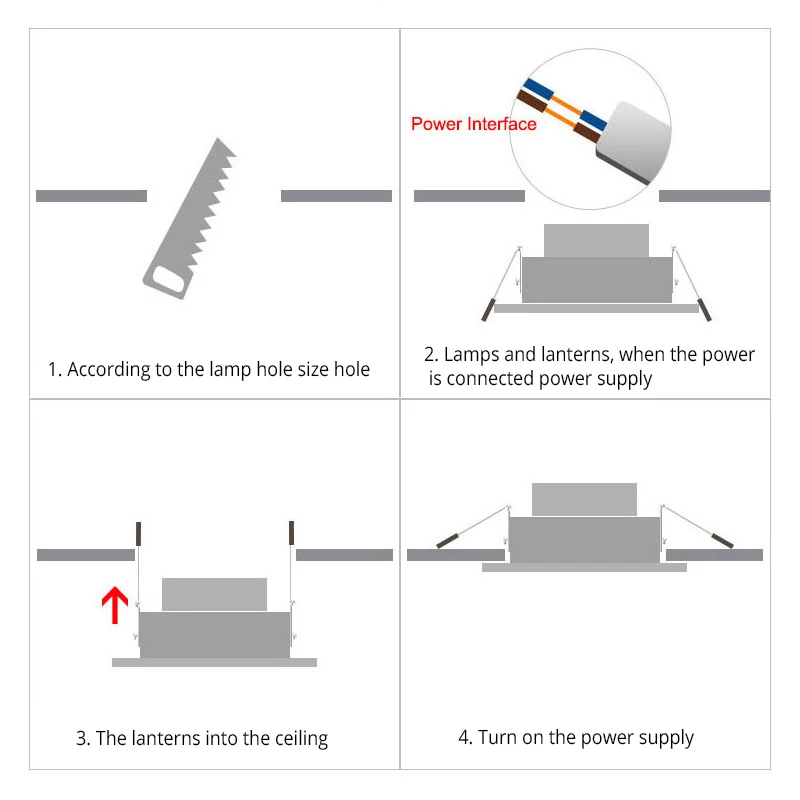 1. According to the lamp hole size hole

Power Interface

2. Lamps and lanterns, when the power is connected power supply

3. The lanterns into the ceiling

4. Turn on the power supply