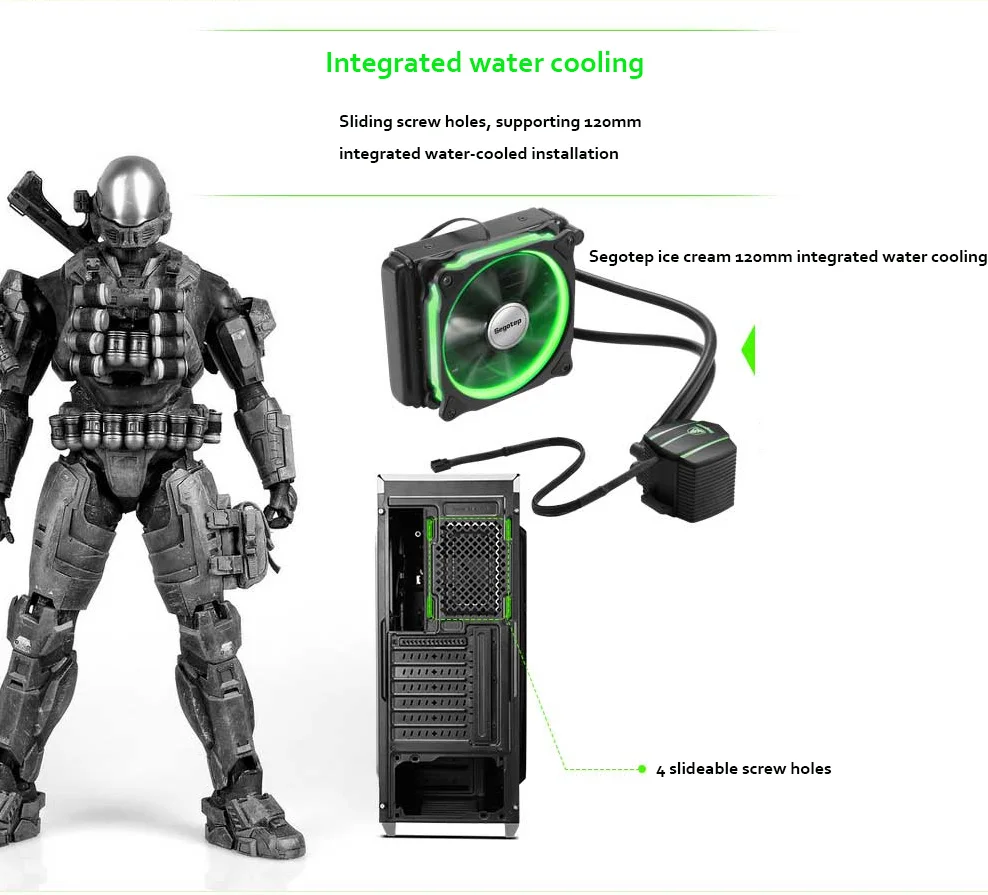 Integrated water cooling

Sliding screw holes, supporting 120mm integrated water-cooled installation

Segotep ice cream 120mm integrated water cooling

Segotep

4 slideable screw holes