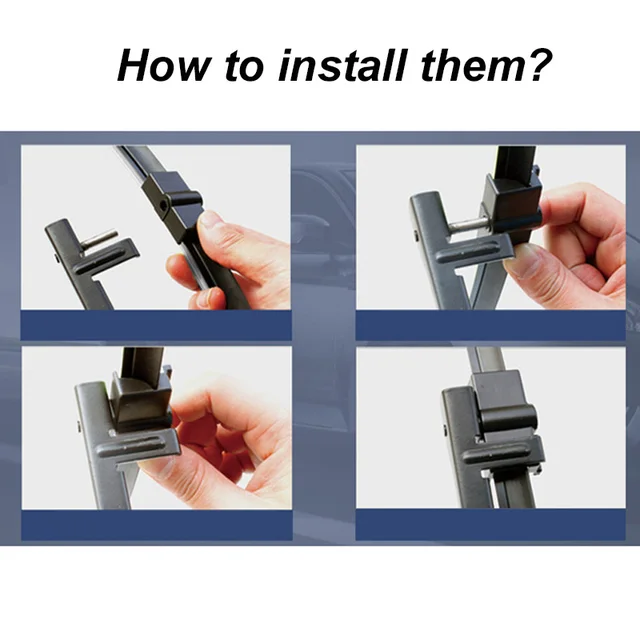 How to install them?