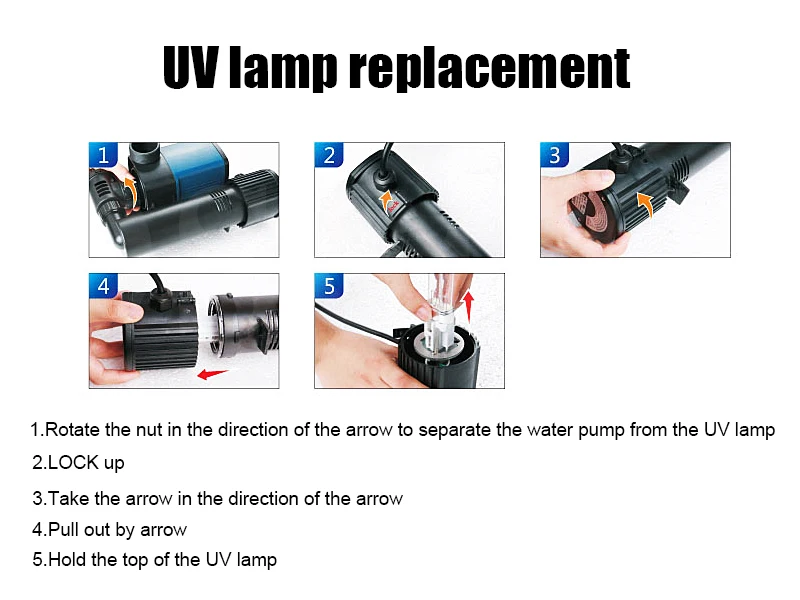 UV lamp replacement

1

2

3

4

5

1.Rotate the nut in the direction of the arrow to separate the water pump from the UV lamp

2.LOCK up

3.Take the arrow in the direction of the arrow

4.Pull out by arrow

5.Hold the top of the UV lamp