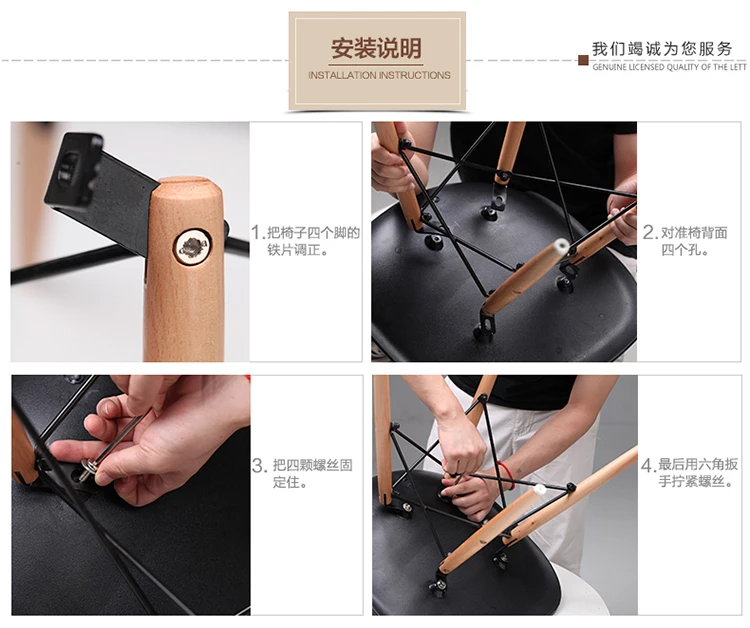 安装说明
INSTALLATION INSTRUCTIONS

我们竭诚为您服务
GENUINE LICENSED QUALITY OF THE LETT

1. 把椅子四个脚的铁片调正。

2. 对准椅背面四个孔。

3. 把四颗螺丝固定住。

4. 最后用六角扳手拧紧螺丝。