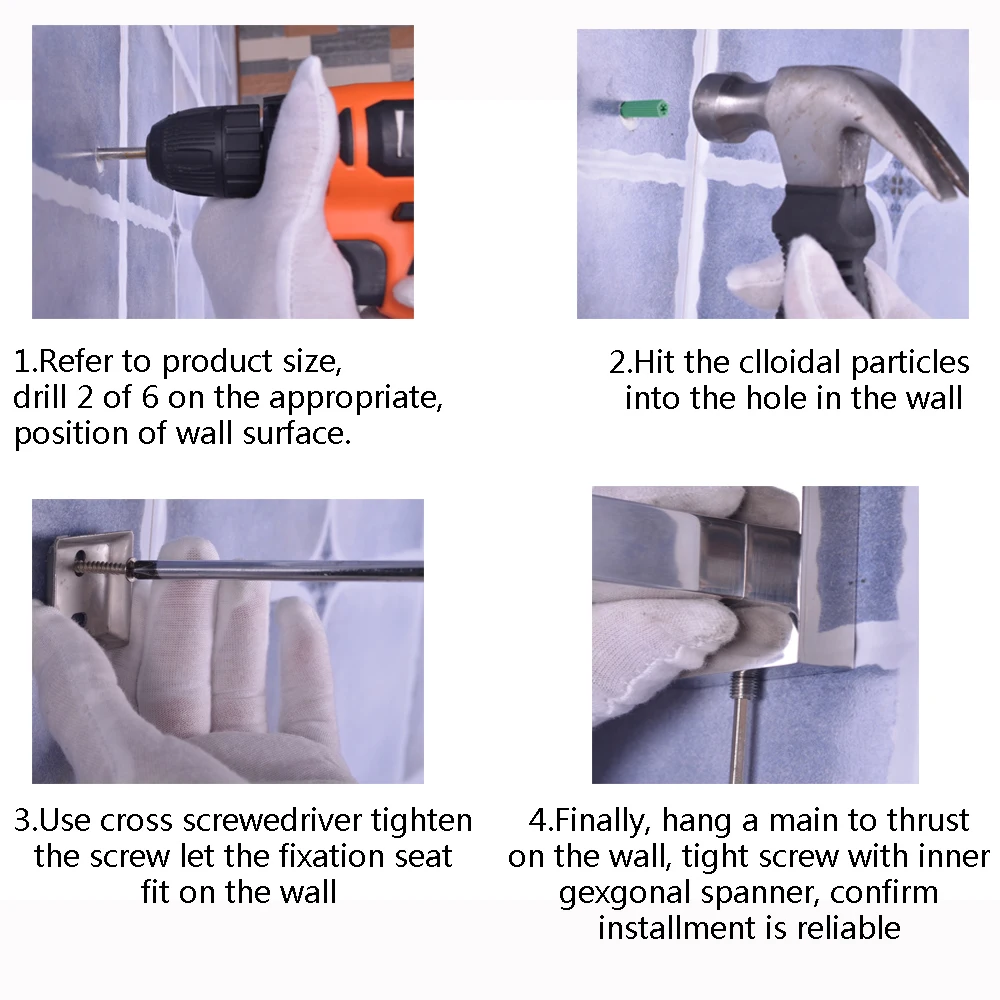 1.Refer to product size, drill 2 of 6 on the appropriate, position of wall surface.

2.Hit the clloidal particles into the hole in the wall

3.Use cross screwedriver tighten the screw let the fixation seat fit on the wall

4.Finally, hang a main to thrust on the wall, tight screw with inner gexgonal spanner, confirm installment is reliable