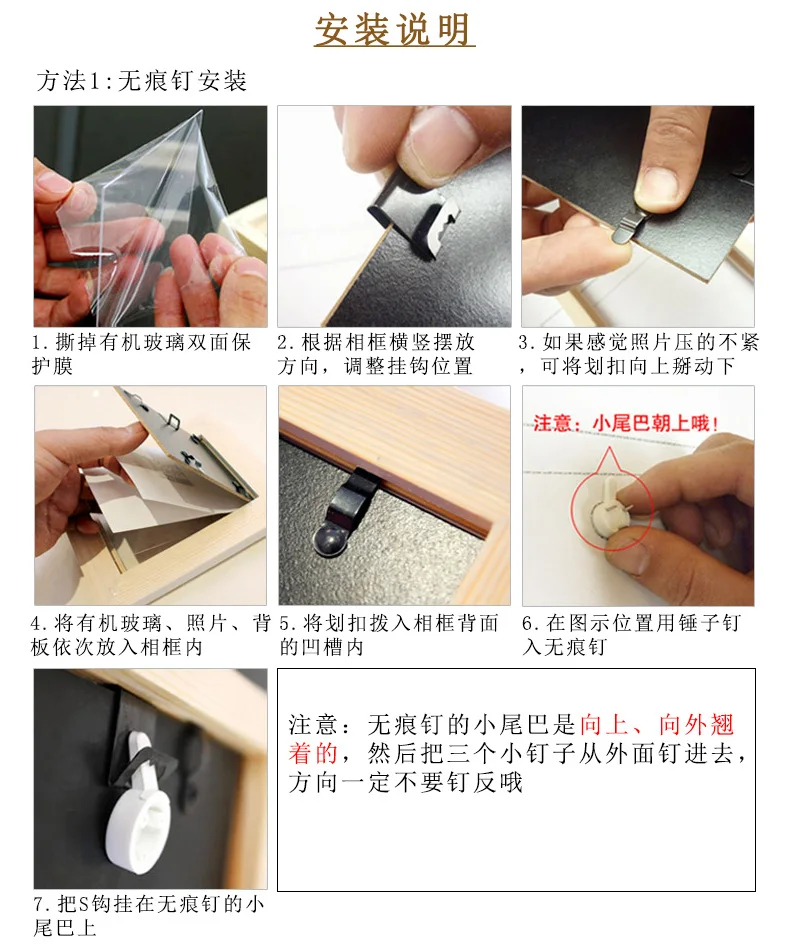 安装说明

方法1:无痕钉安装

1.撕掉有机玻璃双面保护膜

2.根据相框横竖摆放方向，调整挂钩位置

3.如果感觉照片压的不紧，可将划扣向上掰动下

4.将有机玻璃、照片、背板依次放入相框内

5.将划扣拨入相框背面的凹槽内

注意：小尾巴朝上哦！

6.在图示位置用锤子钉入无痕钉

7.把S钩挂在无痕钉的小尾巴上

注意：无痕钉的小尾巴是向上、向外翘着的，然后把三个小钉子从外面钉进去，方向一定不要钉反哦