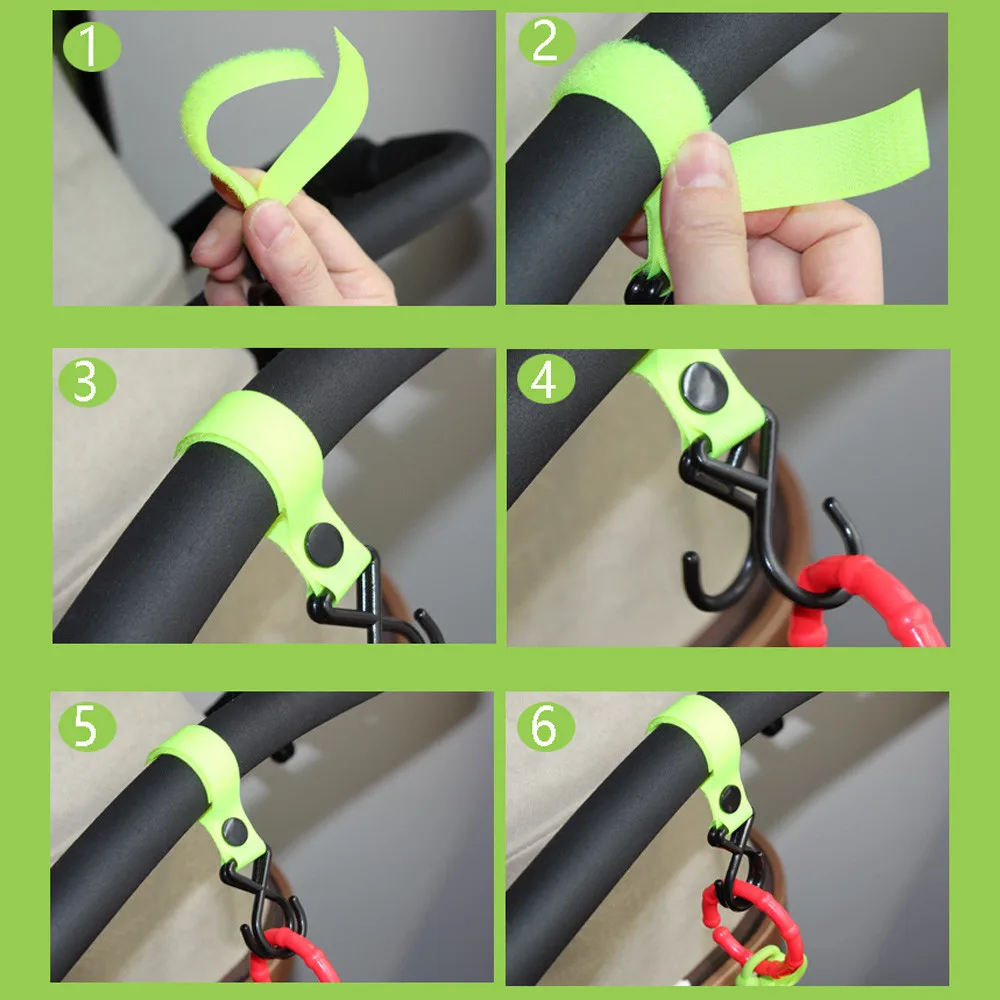 1

2

3

4

5

6