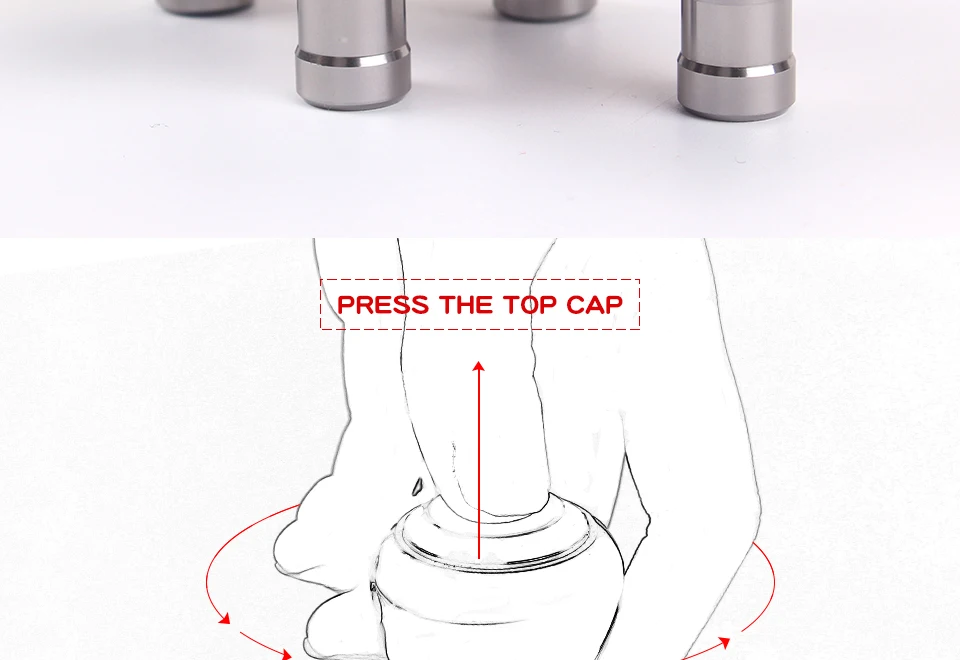 PRESS THE TOP CAP