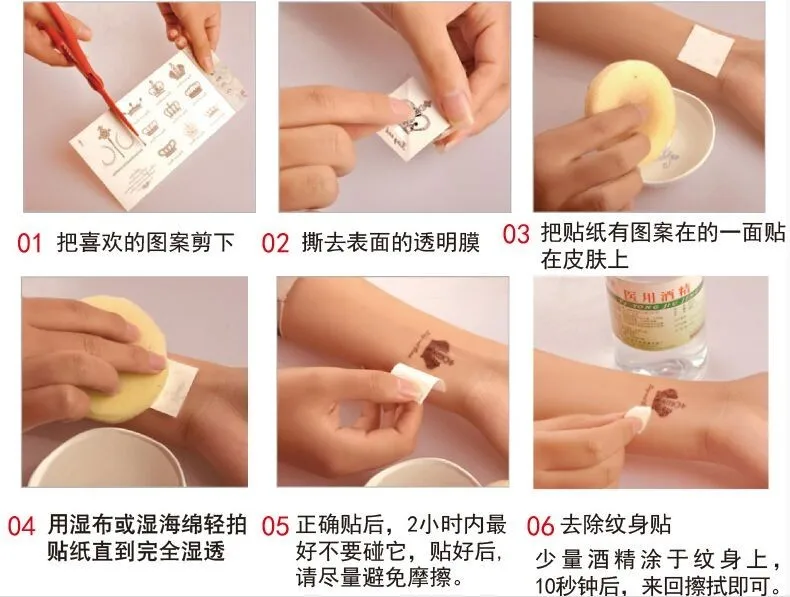 01 把喜欢的图案剪下

02 撕去表面的透明膜

03 把贴纸有图案在的一面贴在皮肤上

医用酒精

04 用湿布或湿海绵轻拍贴纸直到完全湿透

05 正确贴后，2小时内最好不要碰它，贴好后，请尽量避免摩擦。

06 去除纹身贴
少量酒精涂于纹身上，10秒钟后，来回擦拭即可。