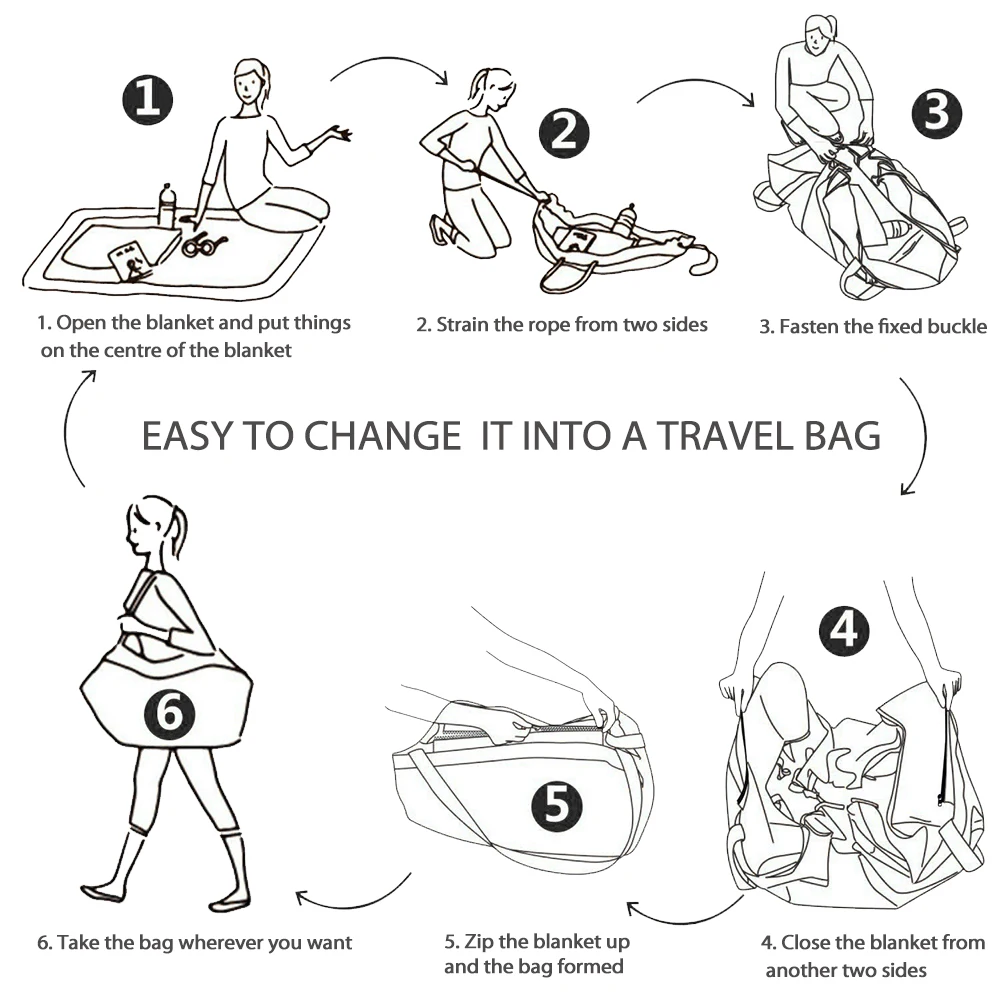 1

2

3

1. Open the blanket and put things on the centre of the blanket

2. Strain the rope from two sides

3. Fasten the fixed buckle

EASY TO CHANGE IT INTO A TRAVEL BAG

6

5

4

6. Take the bag wherever you want

5. Zip the blanket up and the bag formed

4. Close the blanket from another two sides