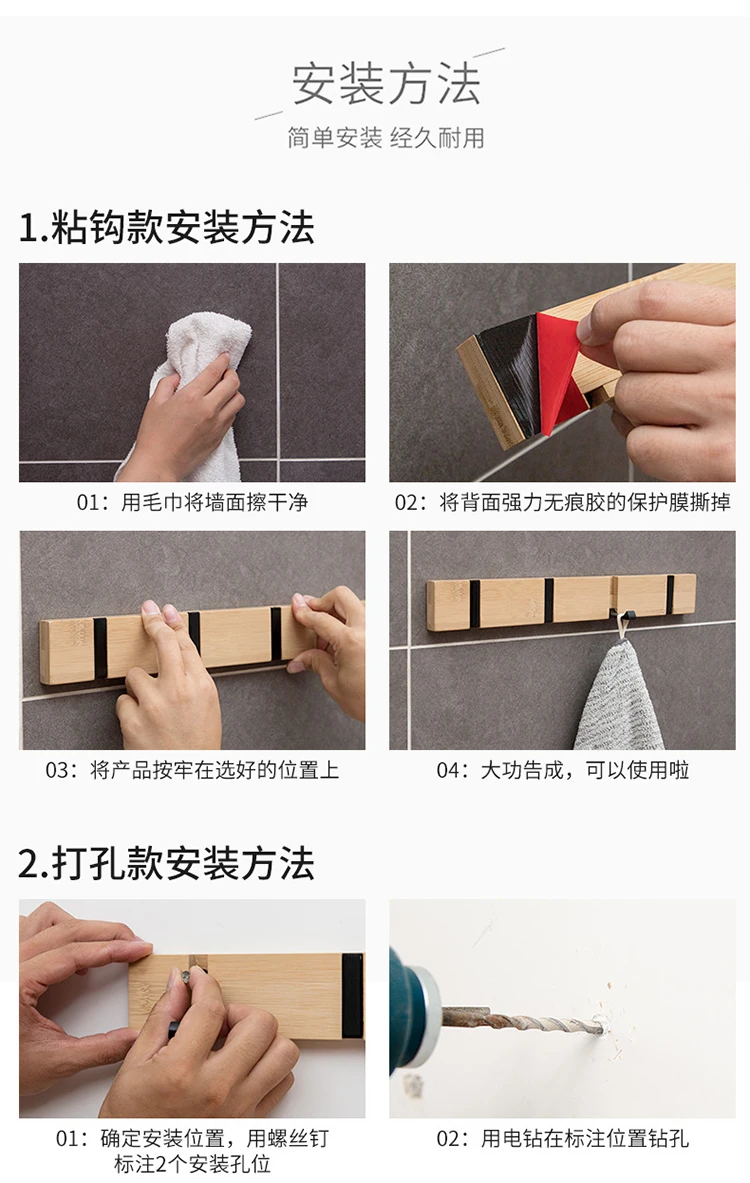 安装方法
简单安装 经久耐用

1.粘钩款安装方法

01：用毛巾将墙面擦干净

02：将背面强力无痕胶的保护膜撕掉

03：将产品按牢在选好的位置上

04：大功告成，可以使用啦

2.打孔款安装方法

01：确定安装位置，用螺丝钉标注2个安装孔位

02：用电钻在标注位置钻孔