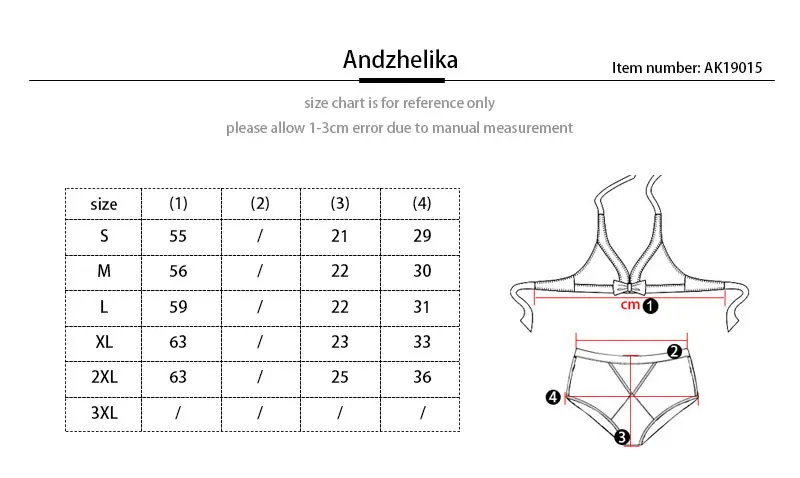 Andzhelika

Item number: AK19015

size chart is for reference only

please allow 1-3cm error due to manual measurement

| size | (1) | (2) | (3) | (4) |
|---|---|---|---|---|
| S | 55 | / | 21 | 29 |
| M | 56 | / | 22 | 30 |
| L | 59 | / | 22 | 31 |
| XL | 63 | / | 23 | 33 |
| 2XL | 63 | / | 25 | 36 |
| 3XL | / | / | / | / |

cm 1

2

4

3