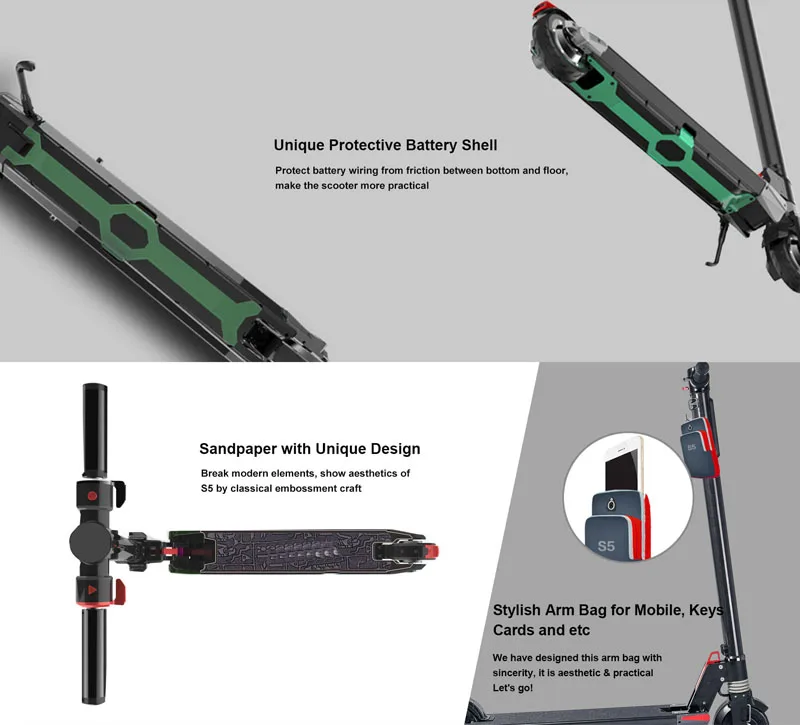 Unique Protective Battery Shell

Protect battery wiring from friction between bottom and floor, make the scooter more practical

Sandpaper with Unique Design

Break modern elements, show aesthetics of S5 by classical embossment craft

S5

S5

Stylish Arm Bag for Mobile, Keys Cards and etc

We have designed this arm bag with sincerity, it is aesthetic & practical Let's go!