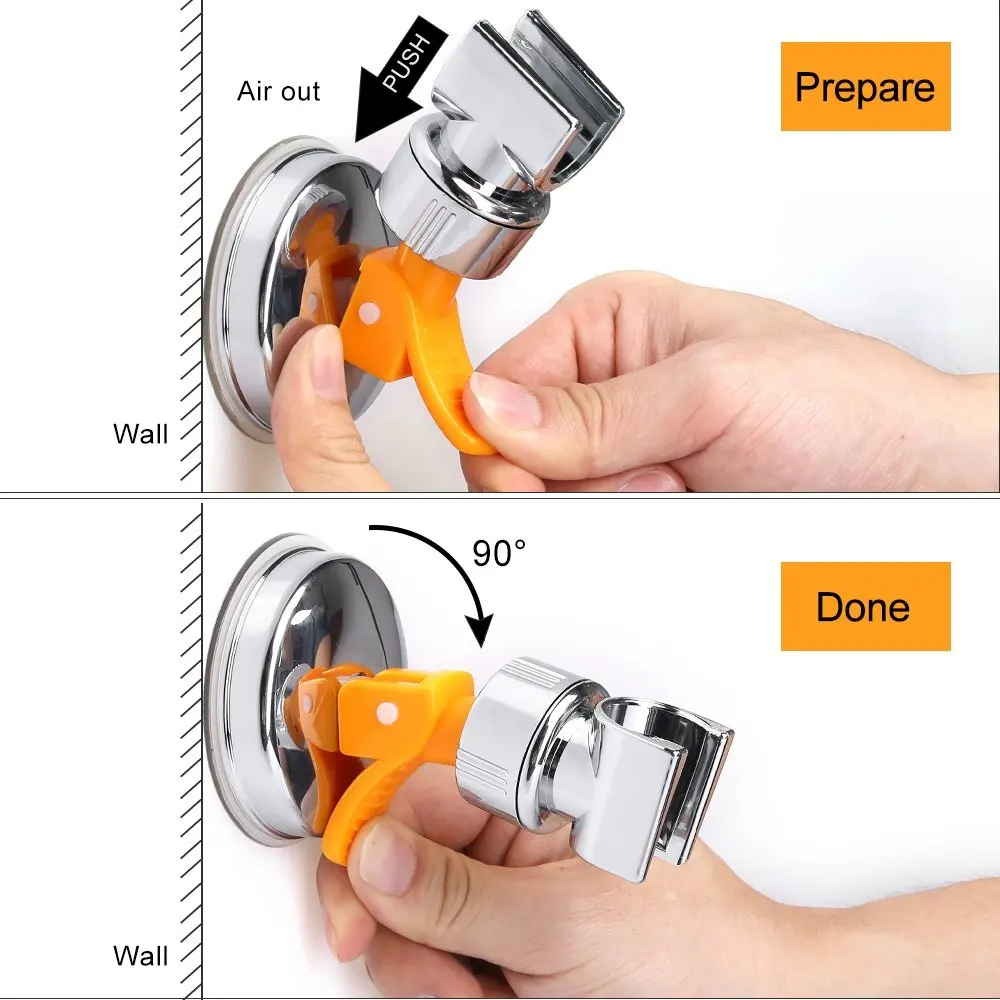 Air out
PUSH
Prepare
Wall

90°
Done
Wall