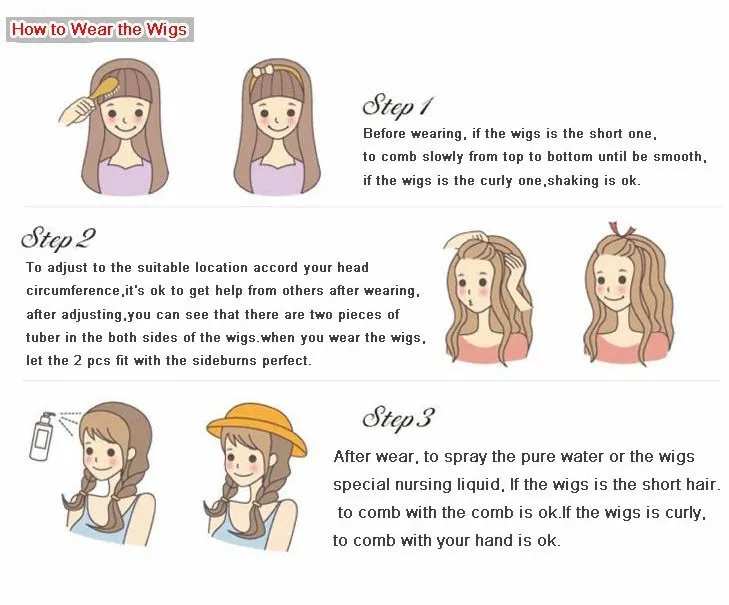 How to Wear the Wigs

Step 1

Before wearing, if the wigs is the short one, to comb slowly from top to bottom until be smooth, if the wigs is the curly one,shaking is ok.

Step 2

To adjust to the suitable location accord your head circumference,it's ok to get help from others after wearing, after adjusting,you can see that there are two pieces of tuber in the both sides of the wigs.when you wear the wigs, let the 2 pcs fit with the sideburns perfect.

Step 3

After wear, to spray the pure water or the wigs special nursing liquid, If the wigs is the short hair. to comb with the comb is ok.If the wigs is curly, to comb with your hand is ok.