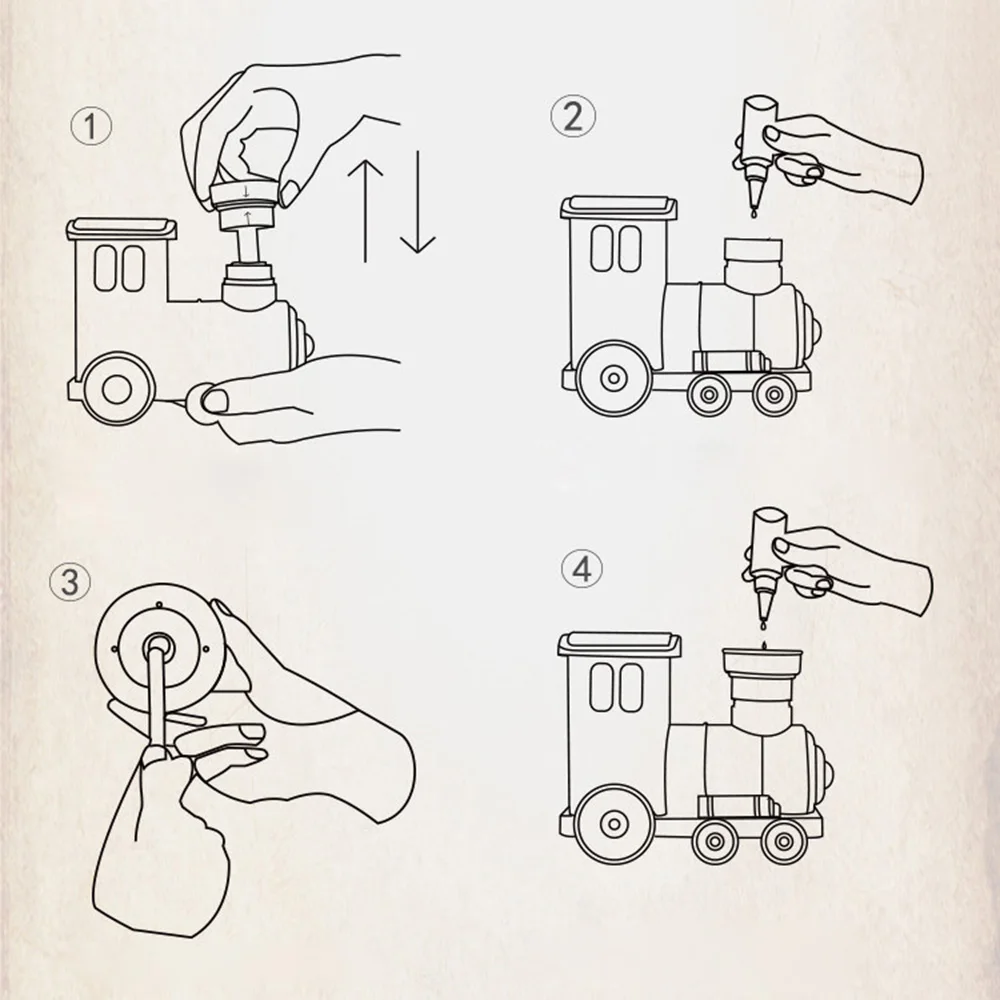 ①

②

③

④