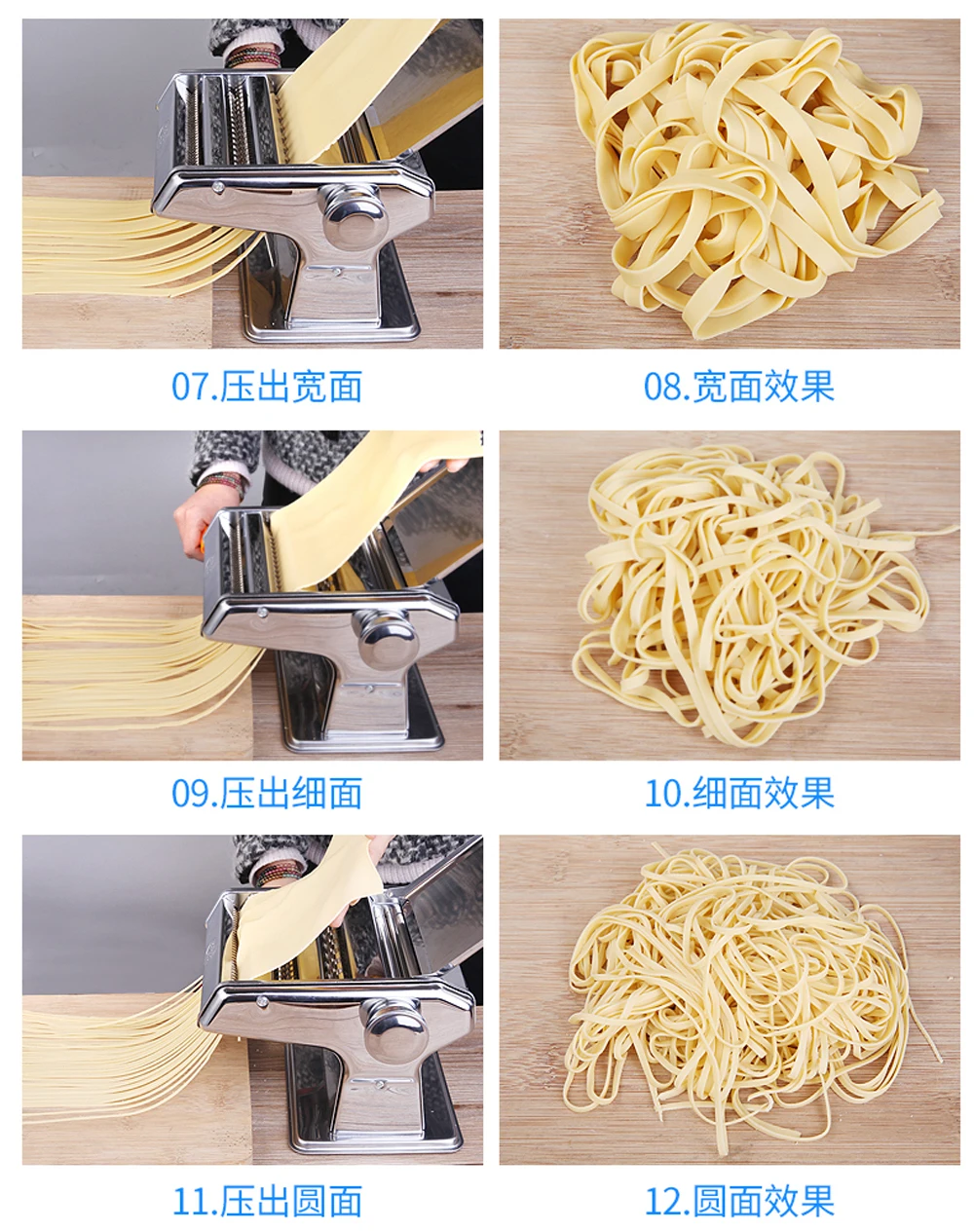 07.压出宽面

08.宽面效果

09.压出细面

10.细面效果

11.压出圆面

12.圆面效果