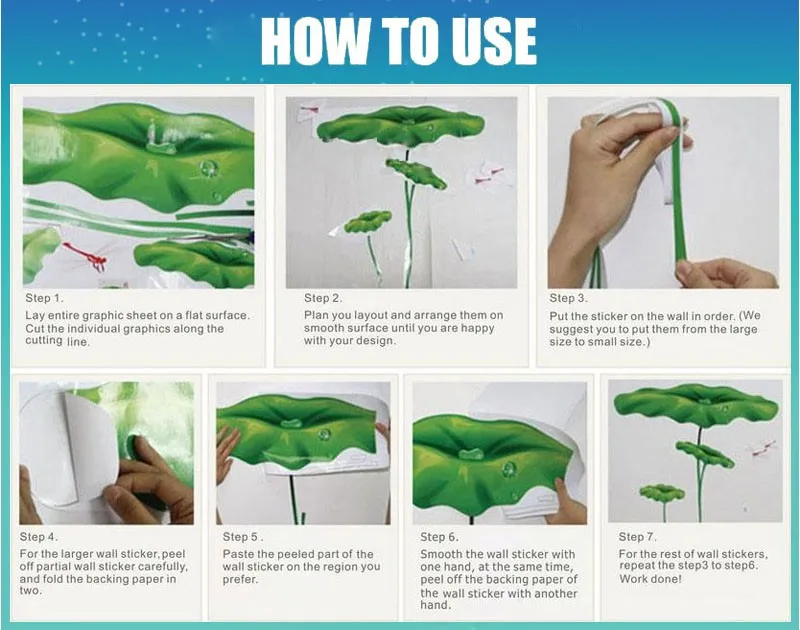 HOW TO USE

Step 1.
Lay entire graphic sheet on a flat surface. Cut the individual graphics along the cutting line.

Step 2.
Plan you layout and arrange them on smooth surface until you are happy with your design.

Step 3.
Put the sticker on the wall in order. (We suggest you to put them from the large size to small size.)

Step 4.
For the larger wall sticker, peel off partial wall sticker carefully, and fold the backing paper in two.

Step 5 .
Paste the peeled part of the wall sticker on the region you prefer.

Step 6.
Smooth the wall sticker with one hand, at the same time, peel off the backing paper of the wall sticker with another hand.

Step 7.
For the rest of wall stickers, repeat the step3 to step6. Work done!