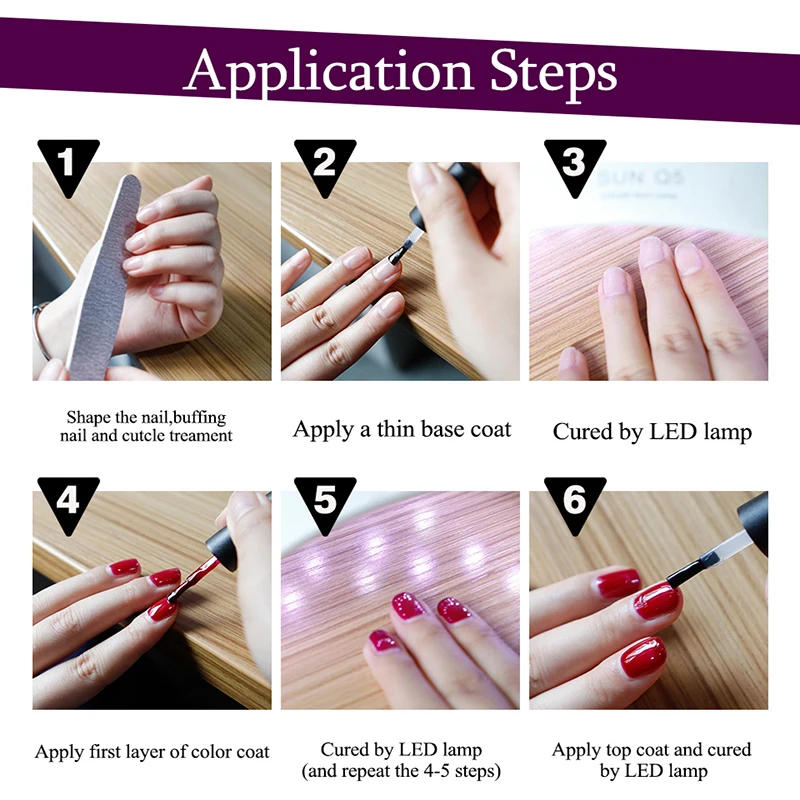 Application Steps

1

Shape the nail,buffing nail and cutcle treament

2

Apply a thin base coat

3

SUN Q5

Cured by LED lamp

4

Apply first layer of color coat

5

Cured by LED lamp (and repeat the 4-5 steps)

6

Apply top coat and cured by LED lamp